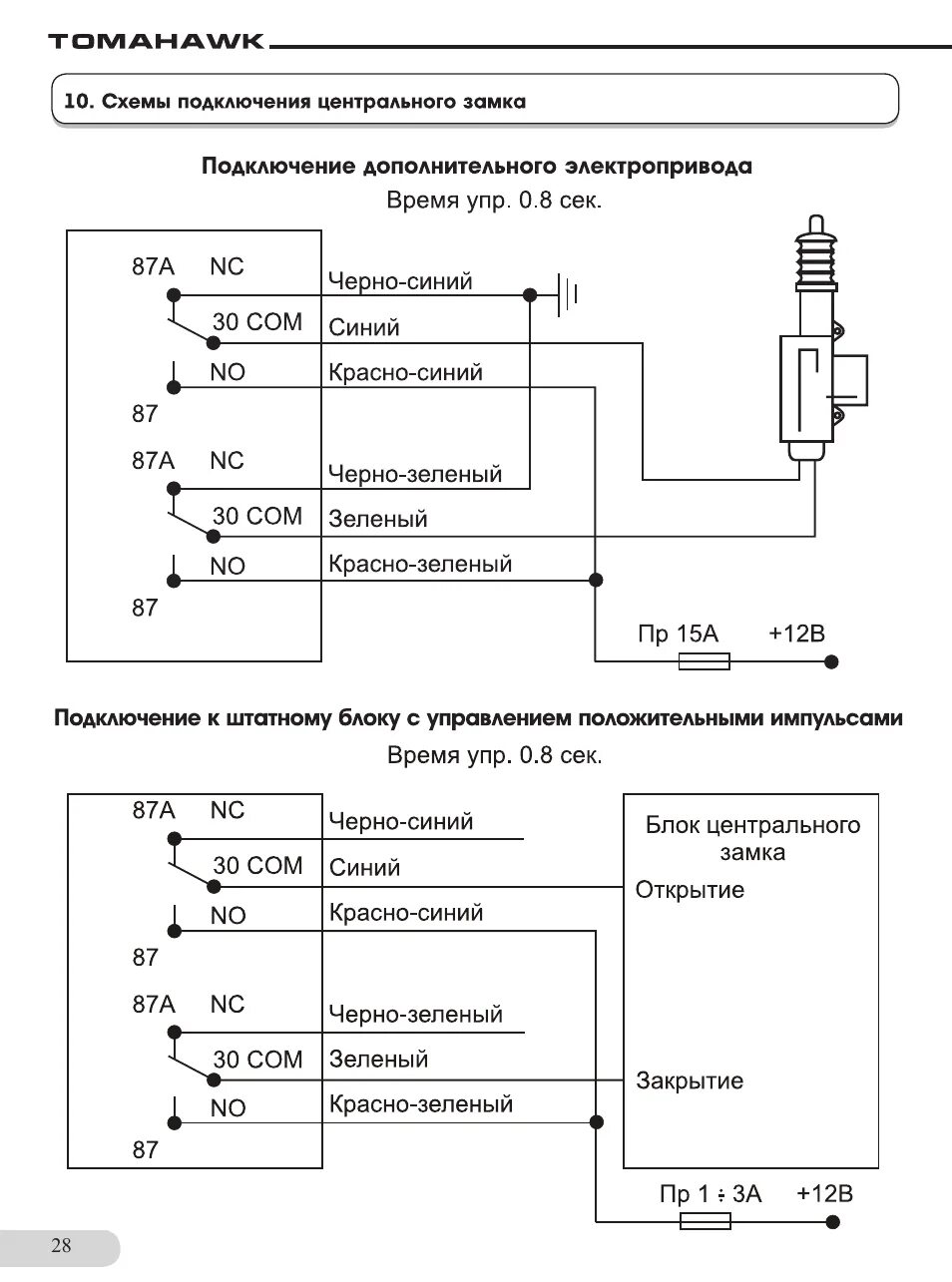 TOMAHAWK

10. Схемы подключения центрального замка

Подключение дополнительного электропривода

Время упр. 0.8 сек.

87A NC
30 COM
NO
87
87A NC
30 COM
NO
87

Черно-синий
Синий
Красно-синий
Черно-зеленый
Зеленый
Красно-зеленый

Пр 15А +12В

Подключение к штатному блоку с управлением положительными импульсами

Время упр. 0.8 сек.

87A NC
30 COM
NO
87
87A NC
30 COM
NO
87

Черно-синий
Синий
Красно-синий
Черно-зеленый
Зеленый
Красно-зеленый

Блок центрального замка
Открытие
Закрытие

Пр 1 ÷ 3А +12В

28