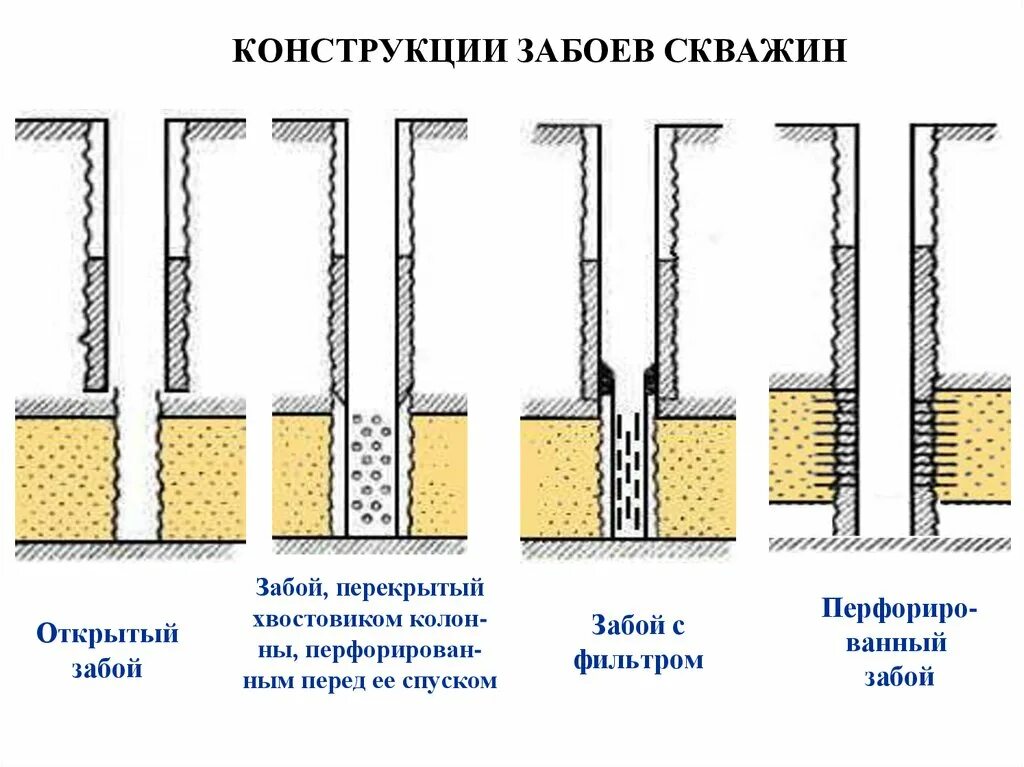 КОНСТРУКЦИИ ЗАБОЕВ СКВАЖИН

Открытый забой

Забой, перекрытый хвостовиком колонны, перфорированным перед ее спуском

Забой с фильтром

Перфорированный забой