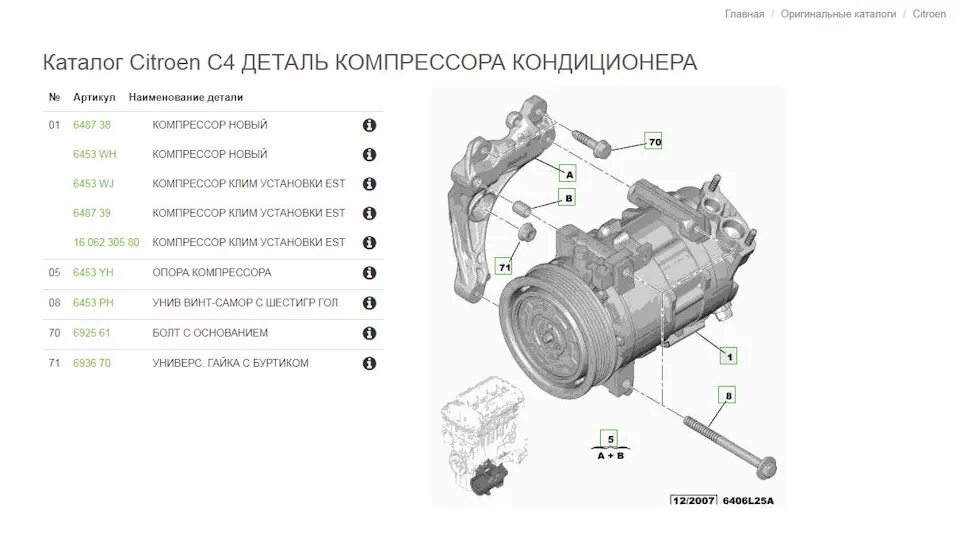 Главная / Оригинальные каталоги / Citroen

Каталог Citroen C4 ДЕТАЛЬ КОМПРЕССОРА КОНДИЦИОНЕРА

| № | Артикул | Наименование детали |
|---|---|---|
| 01 | 6487 38 | КОМПРЕССОР НОВЫЙ |
| | 6453 WH | КОМПРЕССОР НОВЫЙ |
| | 6453 WJ | КОМПРЕССОР КЛИМ УСТАНОВКИ EST |
| | 6487 39 | КОМПРЕССОР КЛИМ УСТАНОВКИ EST |
| | 16 062 305 80 | КОМПРЕССОР КЛИМ УСТАНОВКИ EST |
| 05 | 6453 YH | ОПОРА КОМПРЕССОРА |
| 08 | 6453 PH | УНИВ ВИНТ-САМОР С ШЕСТИГР ГОЛ |
| 70 | 6925 61 | БОЛТ С ОСНОВАНИЕМ |
| 71 | 6936 70 | УНИВЕРС. ГАЙКА С БУРТИКОМ |

70
A
B
71
1
8
5
A + B
12/2007 6406L25A