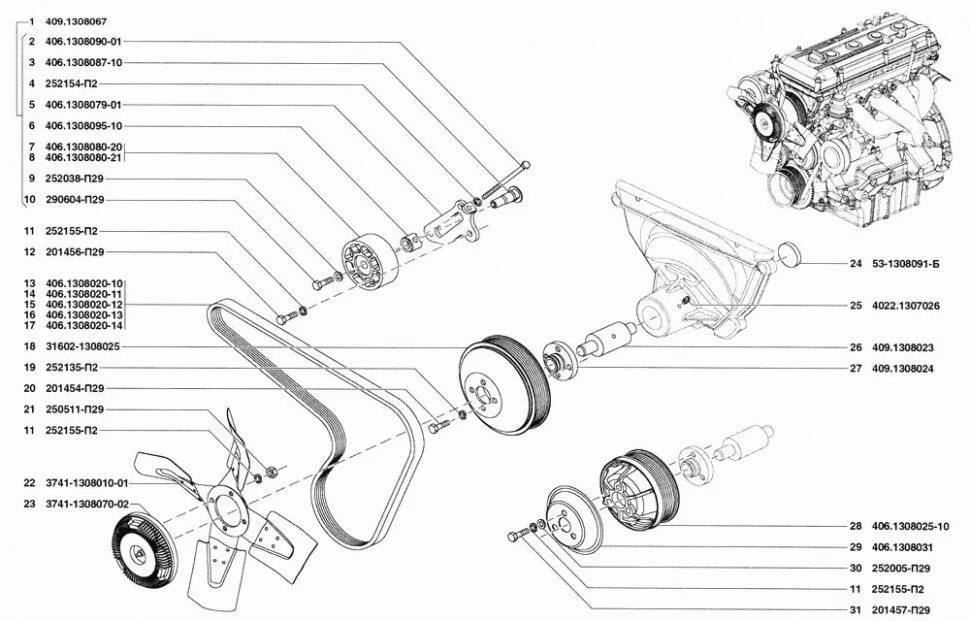 1 409.1308067
2 406.1308090-01
3 406.1308087-10
4 252154-П2
5 406.1308079-01
6 406.1308095-10
7 406.1308080-20
8 406.1308080-21
9 252038-П29
10 290604-П29
11 252155-П2
12 201456-П29
13 406.1308020-10
14 406.1308020-11
15 406.1308020-12
16 406.1308020-13
17 406.1308020-14
18 31602-1308025
19 252135-П2
20 201454-П29
21 250511-П29
11 252155-П2
22 3741-1308010-01
23 3741-1308070-02
24 53-1308091-Б
25 4022.1307026
26 409.1308023
27 409.1308024
28 406.1308025-10
29 406.1308031
30 252005-П29
11 252155-П2
31 201457-П29