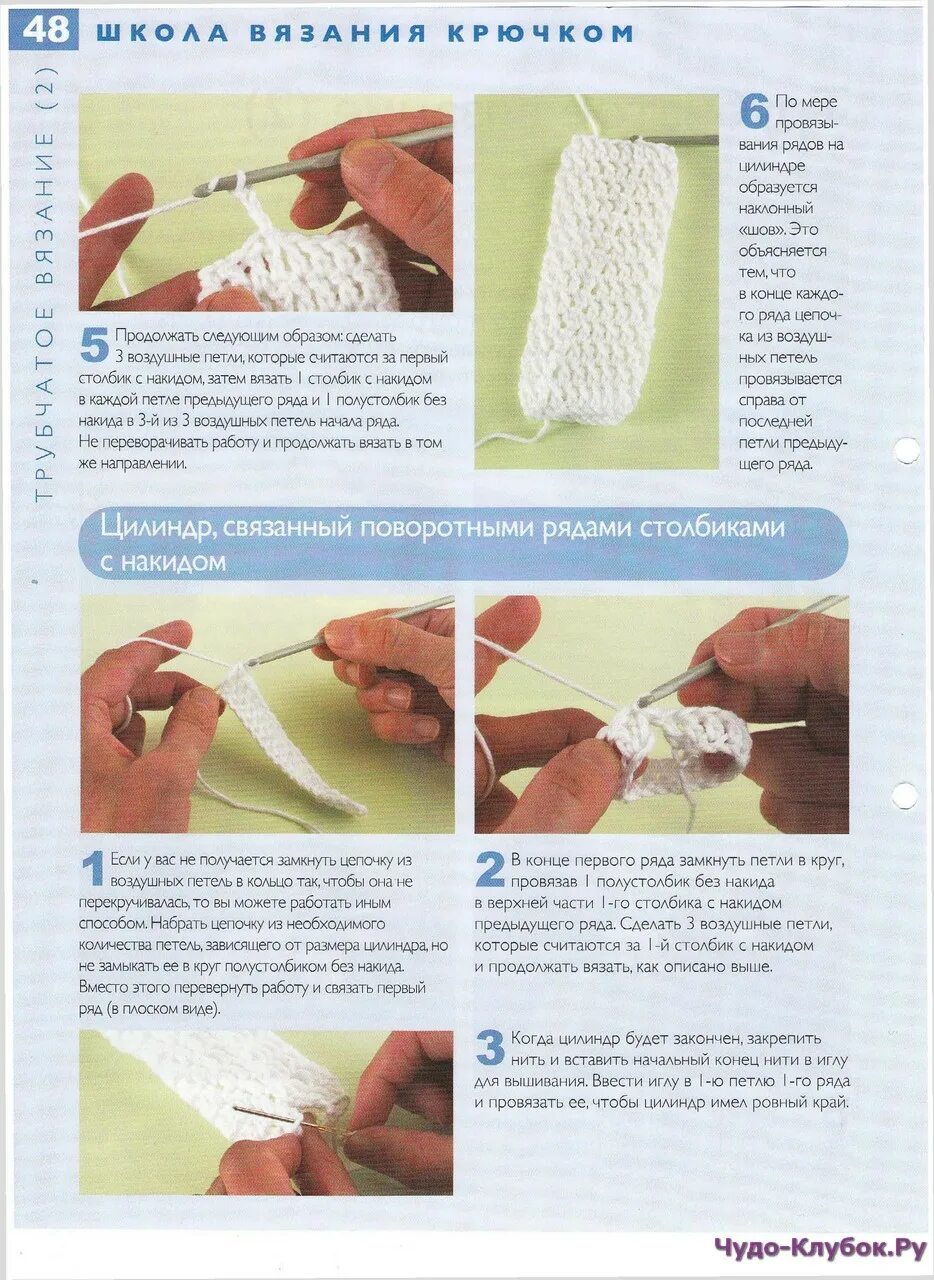 48 ШКОЛА ВЯЗАНИЯ КРЮЧКОМ

ТРУБЧАТОЕ ВЯЗАНИЕ (2)

5 Продолжать следующим образом: сделать 3 воздушные петли, которые считаются за первый столбик с накидом, затем вязать 1 столбик с накидом в каждой петле предыдущего ряда и 1 полустолбик без накида в 3-й из 3 воздушных петель начала ряда. Не переворачивать работу и продолжать вязать в том же направлении.

6 По мере провязывания рядов на цилиндре образуется наклонный «шов». Это объясняется тем, что в конце каждого ряда цепочка из воздушных петель провязывается справа от последней петли предыдущего ряда.

Цилиндр, связанный поворотными рядами столбиками с накидом

1 Если у вас не получается замкнуть цепочку из воздушных петель в кольцо так, чтобы она не перекручивалась, то вы можете работать иным способом. Набрать цепочку из необходимого количества петель, зависящего от размера цилиндра, но не замыкать ее в круг полустолбиком без накида. Вместо этого перевернуть работу и связать первый ряд (в плоском виде).

2 В конце первого ряда замкнуть петли в круг, провязав 1 полустолбик без накида в верхней части 1-го столбика с накидом предыдущего ряда. Сделать 3 воздушные петли, которые считаются за 1-й столбик с накидом и продолжать вязать, как описано выше.

3 Когда цилиндр будет закончен, закрепить нить и вставить начальный конец нити в иглу для вышивания. Ввести иглу в 1-ю петлю 1-го ряда и провязать ее, чтобы цилиндр имел ровный край.

Чудо-Клубок.Ру