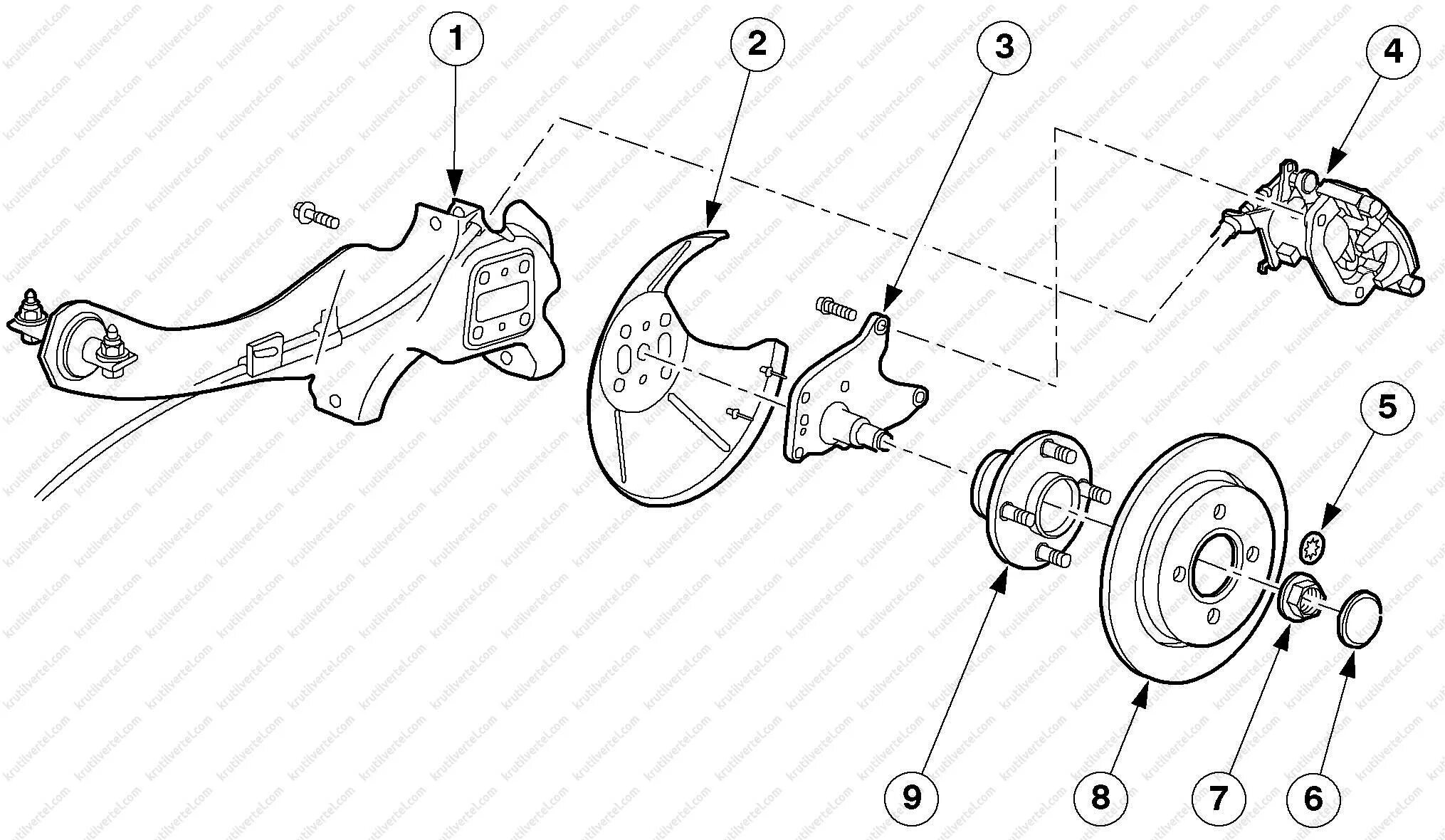 1
2
3
4
5
9
8
7
6
krutilvertel.com