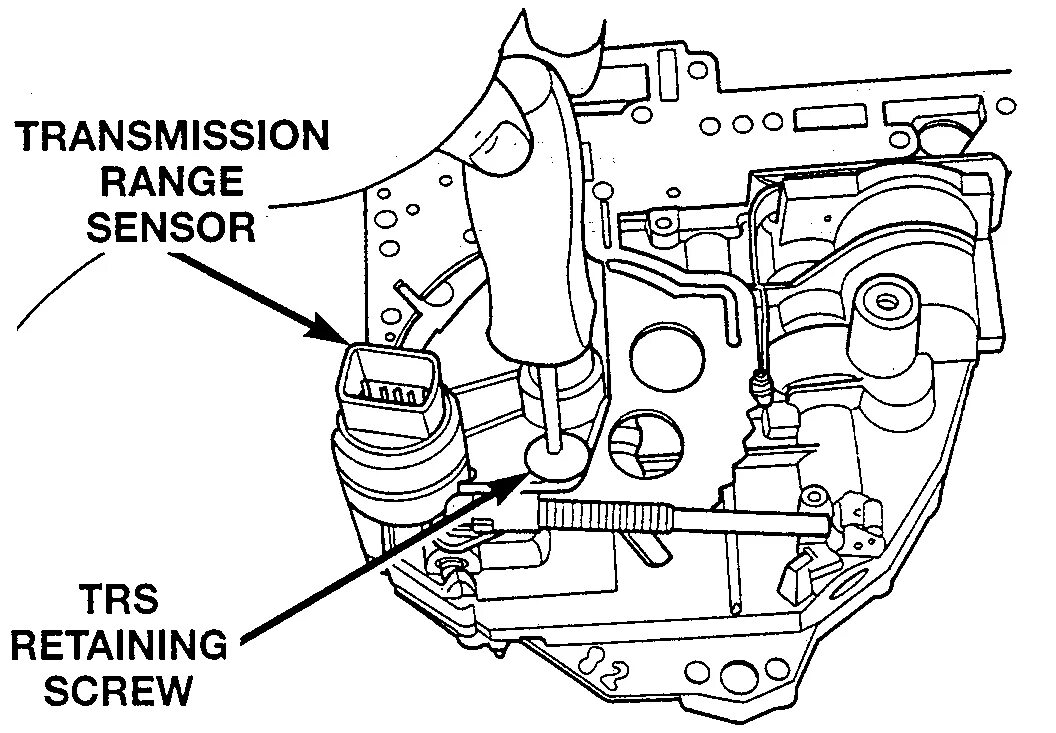 TRANSMISSION RANGE SENSOR

TRS RETAINING SCREW