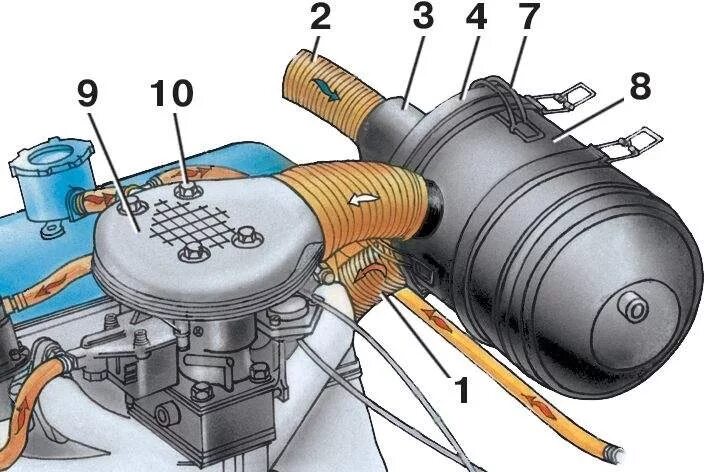 2
3
4
7
9
10
8
1