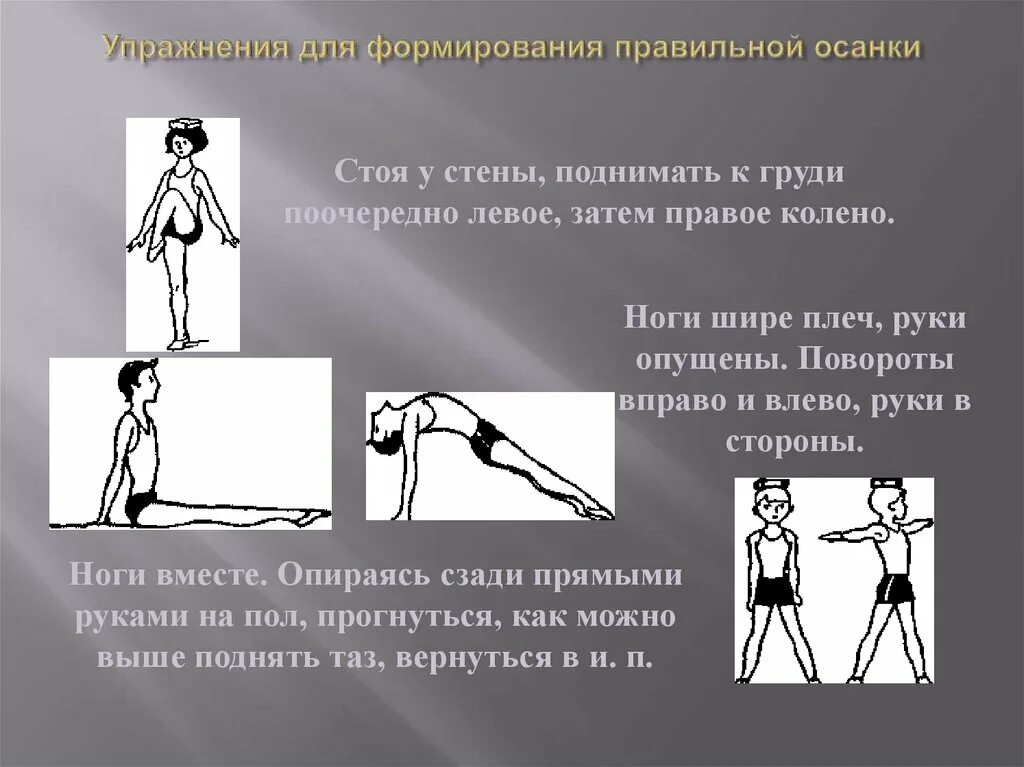 Упражнения для формирования правильной осанки

Стоя у стены, поднимать к груди поочередно левое, затем правое колено.

Ноги шире плеч, руки опущены. Повороты вправо и влево, руки в стороны.

Ноги вместе. Опираясь сзади прямыми руками на пол, прогнуться, как можно выше поднять таз, вернуться в и. п.