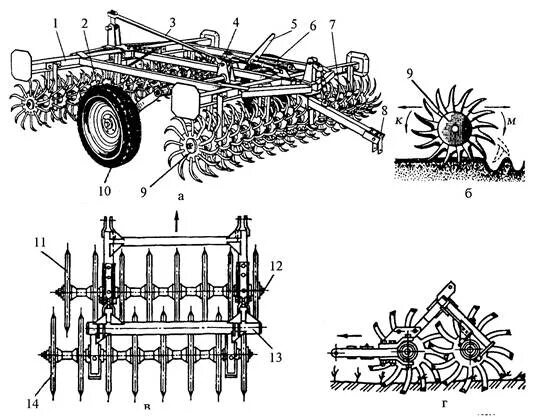 1 2 3 4 5 6 7

8

10 9

а

9

К

М

б

11

12

13

14

в

г