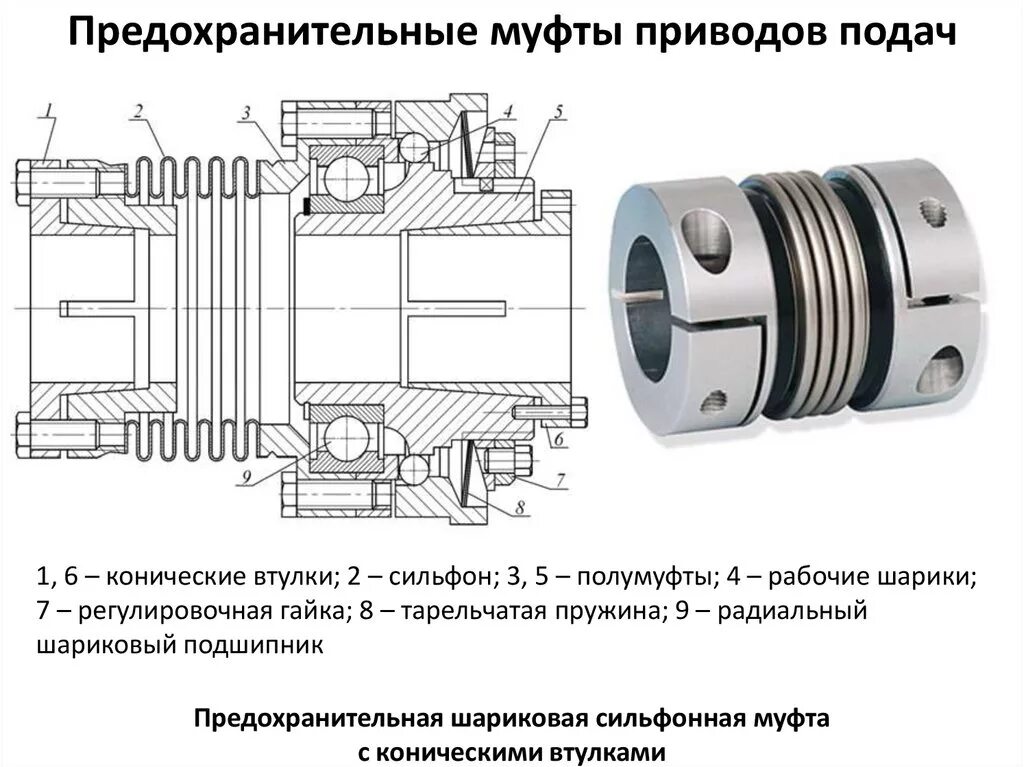 Предохранительные муфты приводов подач

1
2
3
4
5
6
7
8
9

1, 6 – конические втулки; 2 – сильфон; 3, 5 – полумуфты; 4 – рабочие шарики; 7 – регулировочная гайка; 8 – тарельчатая пружина; 9 – радиальный шариковый подшипник

Предохранительная шариковая сильфонная муфта с коническими втулками