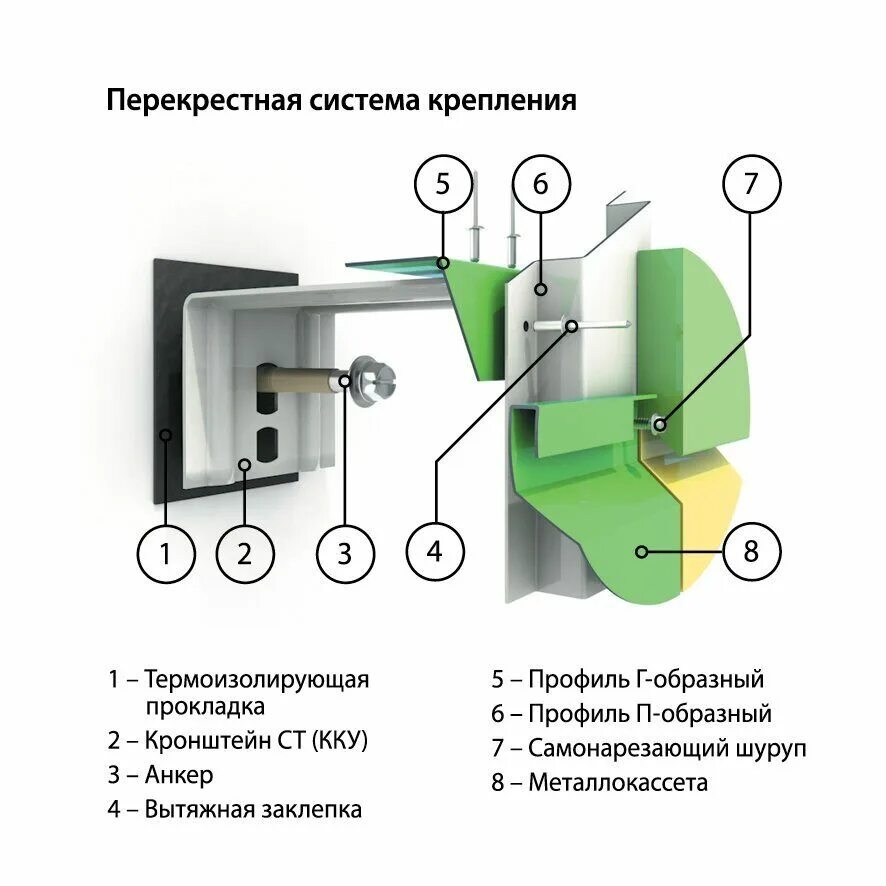 Перекрестная система крепления

5
6
7
1
2
3
4
8

1 – Термоизолирующая прокладка
2 – Кронштейн СТ (ККУ)
3 – Анкер
4 – Вытяжная заклепка

5 – Профиль Г-образный
6 – Профиль П-образный
7 – Самонарезающий шуруп
8 – Металлокассета