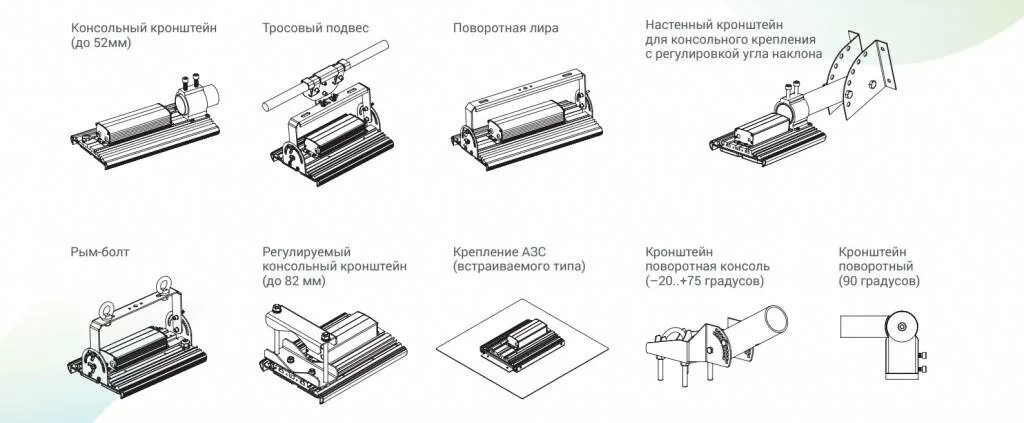 Консольный кронштейн (до 52мм)

Тросовый подвес

Поворотная лира

Настенный кронштейн для консольного крепления с регулировкой угла наклона

Рым-болт

Регулируемый консольный кронштейн (до 82 мм)

Крепление АЗС (встраиваемого типа)

Кронштейн поворотная консоль (−20..+75 градусов)

Кронштейн поворотный (90 градусов)