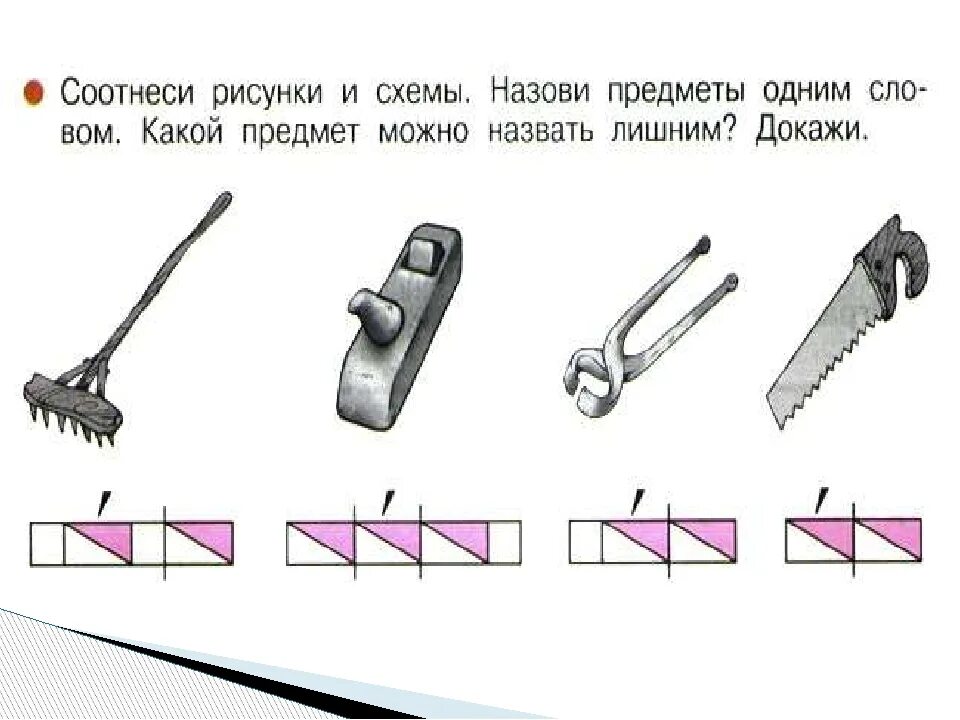 Соотнеси рисунки и схемы. Назови предметы одним словом. Какой предмет можно назвать лишним? Докажи.