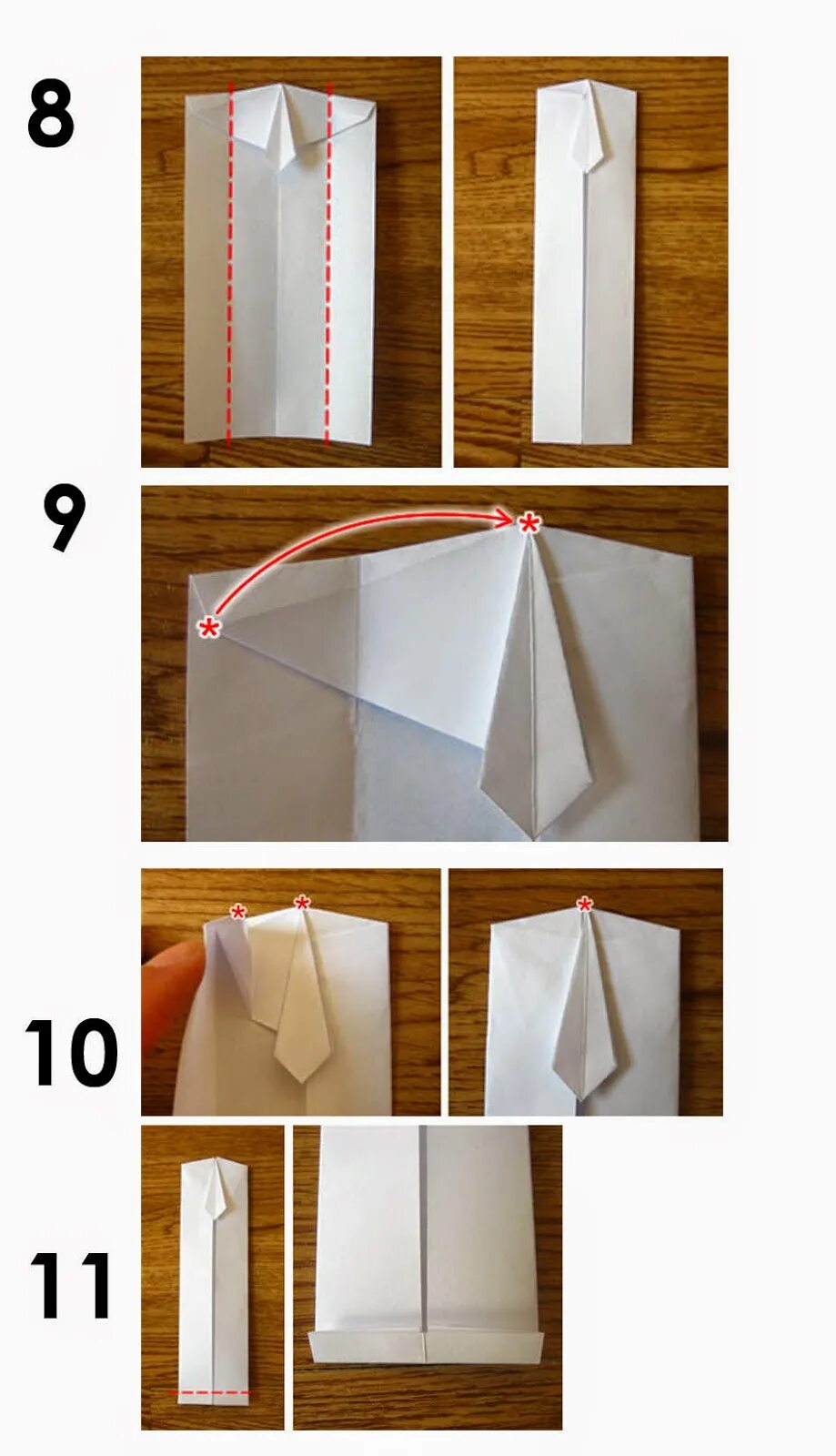 8

9

10

11