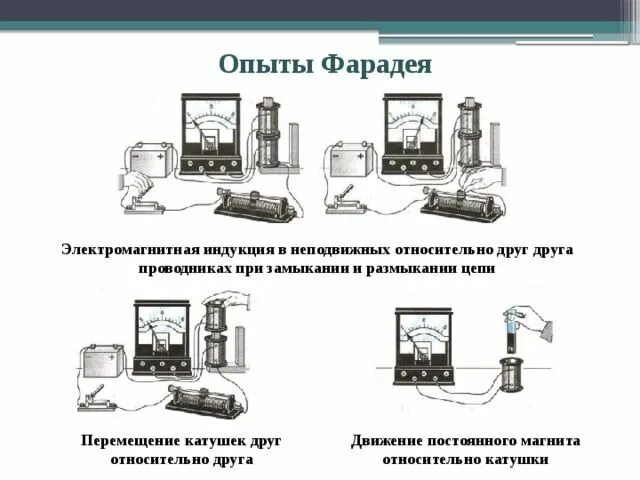 Опыты Фарадея

Электромагнитная индукция в неподвижных относительно друг друга проводниках при замыкании и размыкании цепи

Перемещение катушек друг относительно друга

Движение постоянного магнита относительно катушки