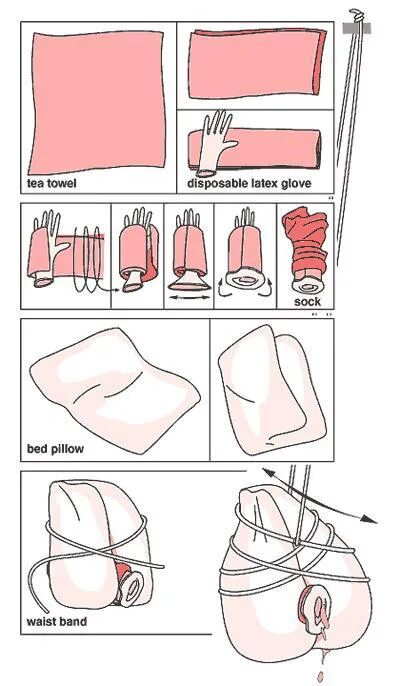 tea towel

disposable latex glove

sock

bed pillow

waist band