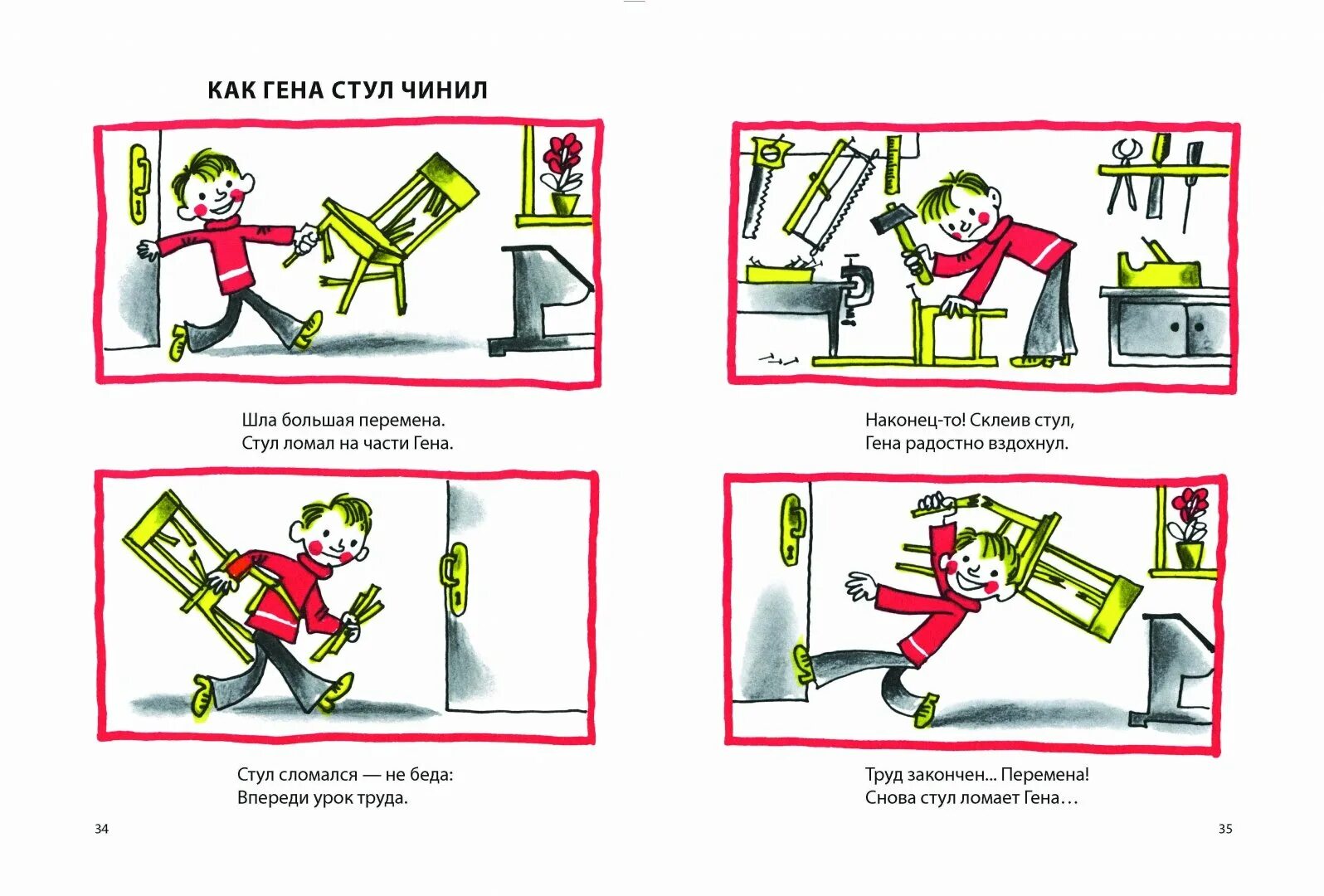 КАК ГЕНА СТУЛ ЧИНИЛ

Шла большая перемена.
Стул ломал на части Гена.

Стул сломался — не беда:
Впереди урок труда.

34

Наконец-то! Склеив стул,
Гена радостно вздохнул.

Труд закончен... Перемена!
Снова стул ломает Гена…

35