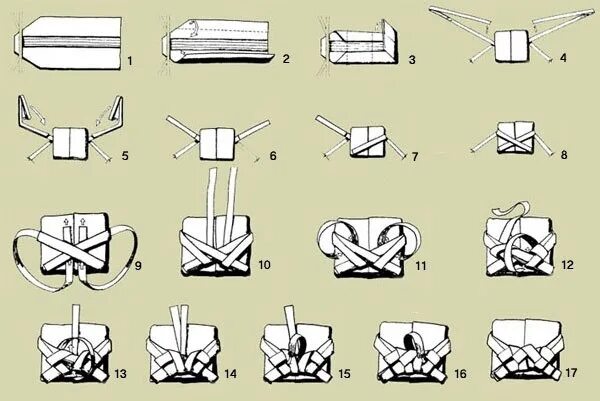 1 2 3 4

5 6 7 8

9 10 11 12

13 14 15 16 17