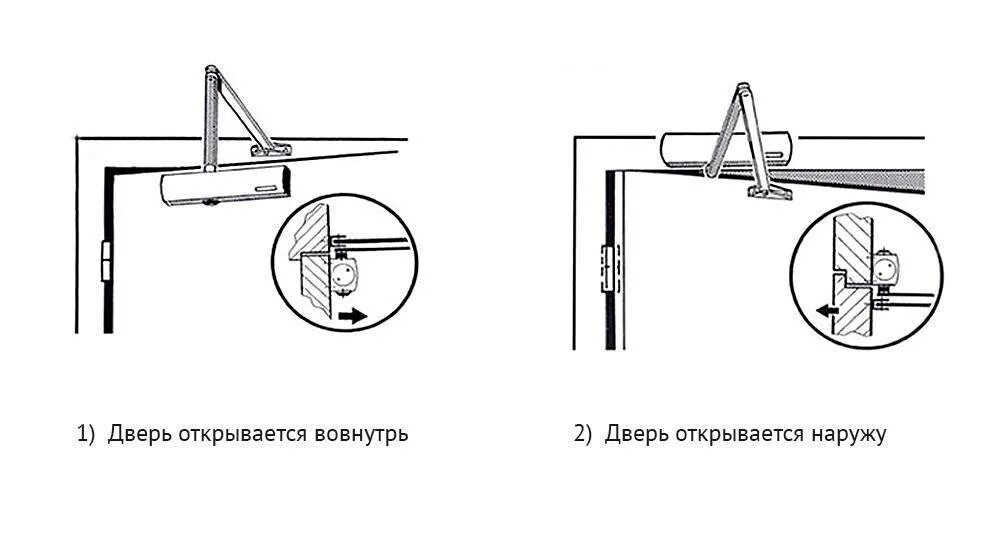 1) Дверь открывается вовнутрь

2) Дверь открывается наружу