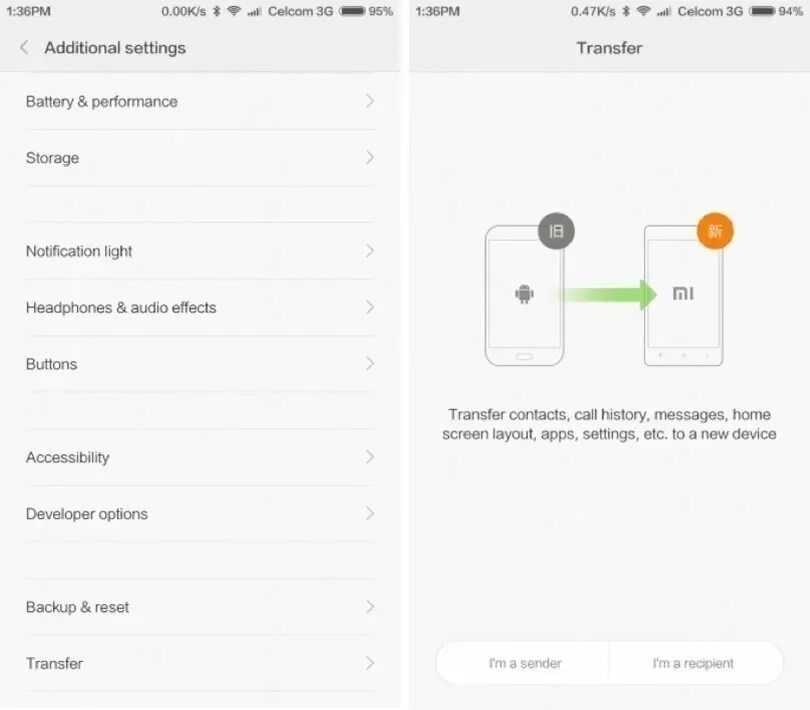 1:36PM 0.00K/s Celcom 3G 95%

Additional settings

Battery & performance

Storage

Notification light

Headphones & audio effects

Buttons

Accessibility

Developer options

Backup & reset

Transfer

1:36PM 0.47K/s Celcom 3G 94%

Transfer

旧

新

MI

Transfer contacts, call history, messages, home screen layout, apps, settings, etc. to a new device

I'm a sender

I'm a recipient