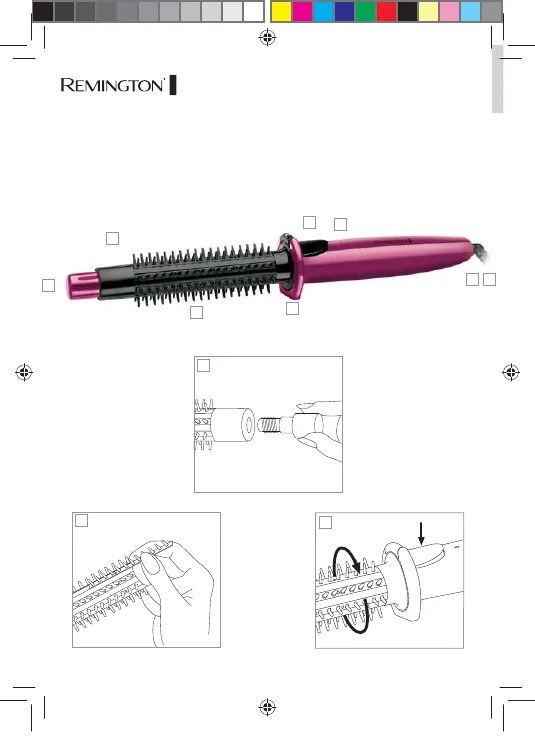 REMINGTON