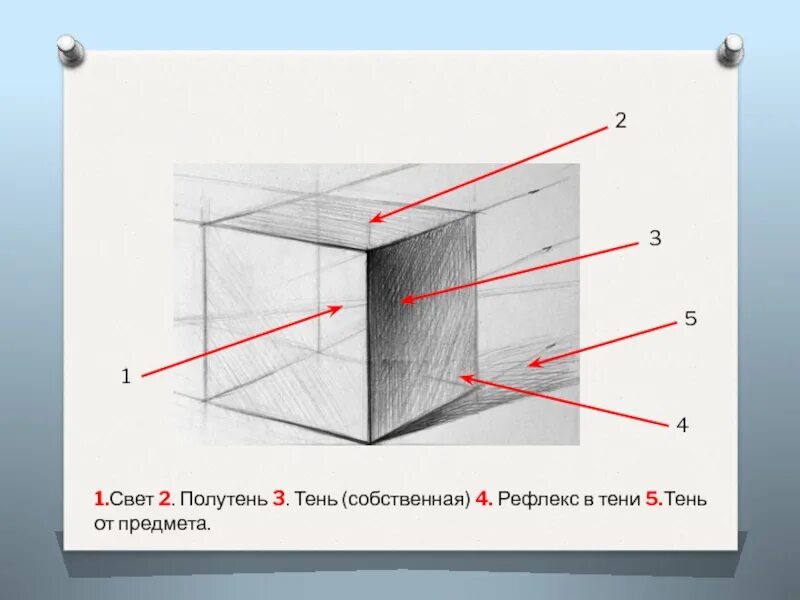 2

3

5

1

4

1.Свет 2. Полутень 3. Тень (собственная) 4. Рефлекс в тени 5.Тень от предмета.