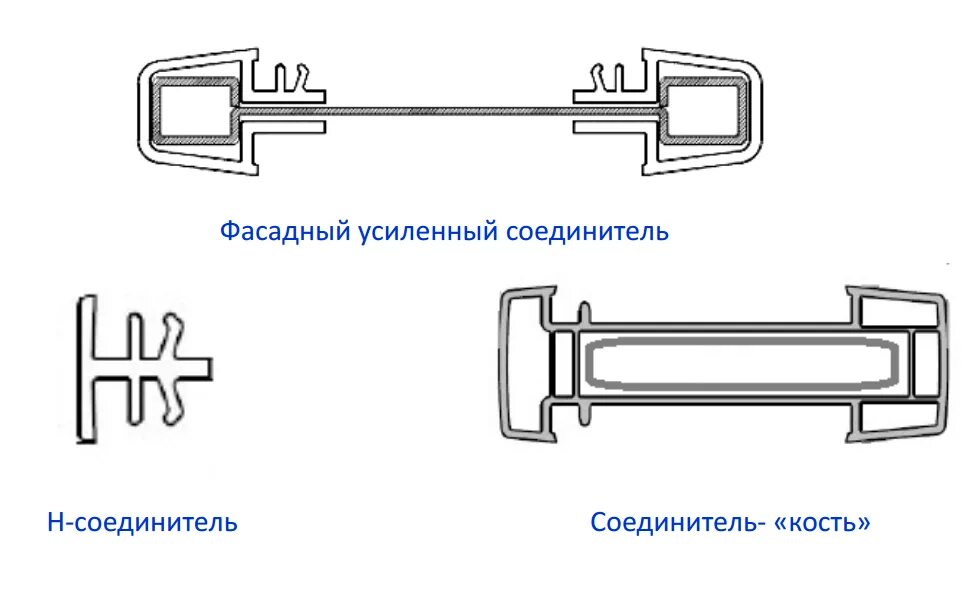 Фасадный усиленный соединитель

Н-соединитель

Соединитель- «кость»