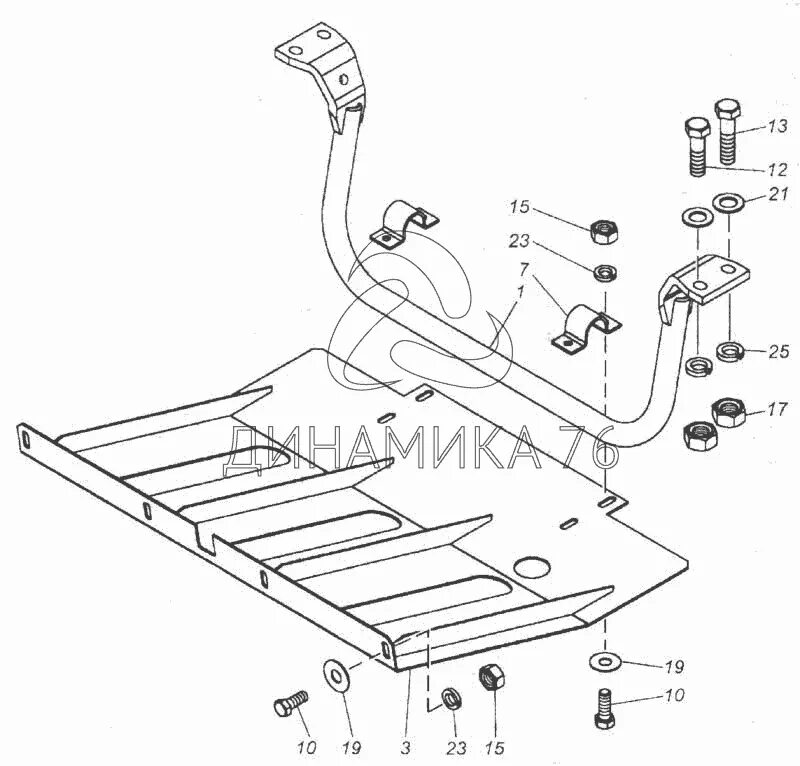 13
12
21
15
23
7
1
25
17
ДИНАМИКА 76
19
10
10
19
3
23
15