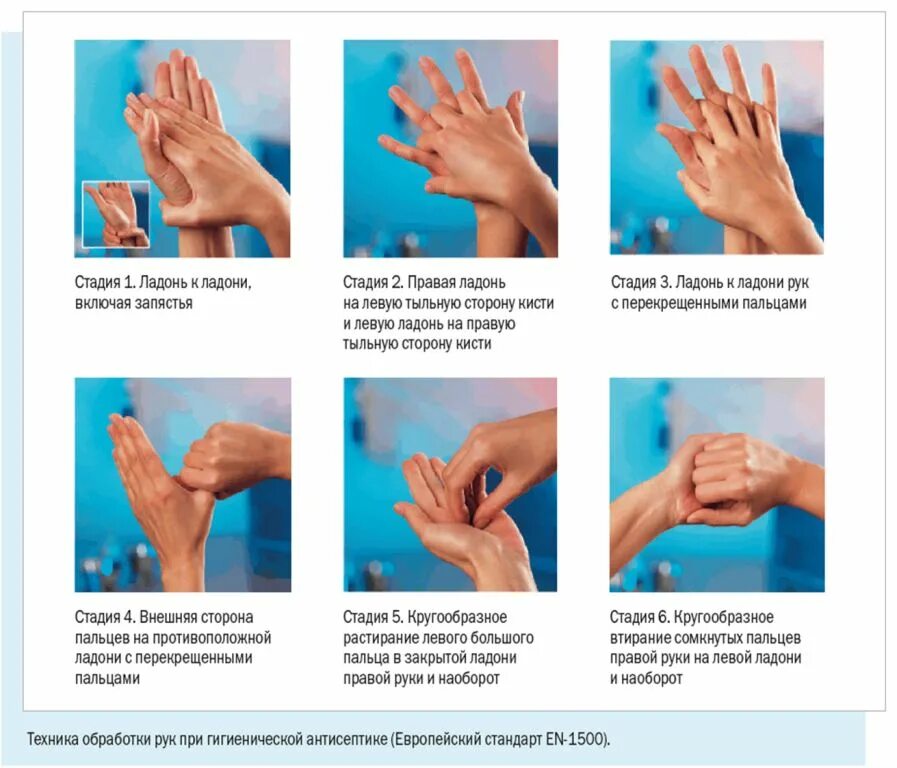 Стадия 1. Ладонь к ладони, включая запястья

Стадия 2. Правая ладонь на левую тыльную сторону кисти и левую ладонь на правую тыльную сторону кисти

Стадия 3. Ладонь к ладони рук с перекрещенными пальцами

Стадия 4. Внешняя сторона пальцев на противоположной ладони с перекрещенными пальцами

Стадия 5. Кругообразное растирание левого большого пальца в закрытой ладони правой руки и наоборот

Стадия 6. Кругообразное втирание сомкнутых пальцев правой руки на левой ладони и наоборот

Техника обработки рук при гигиенической антисептике (Европейский стандарт EN-1500).