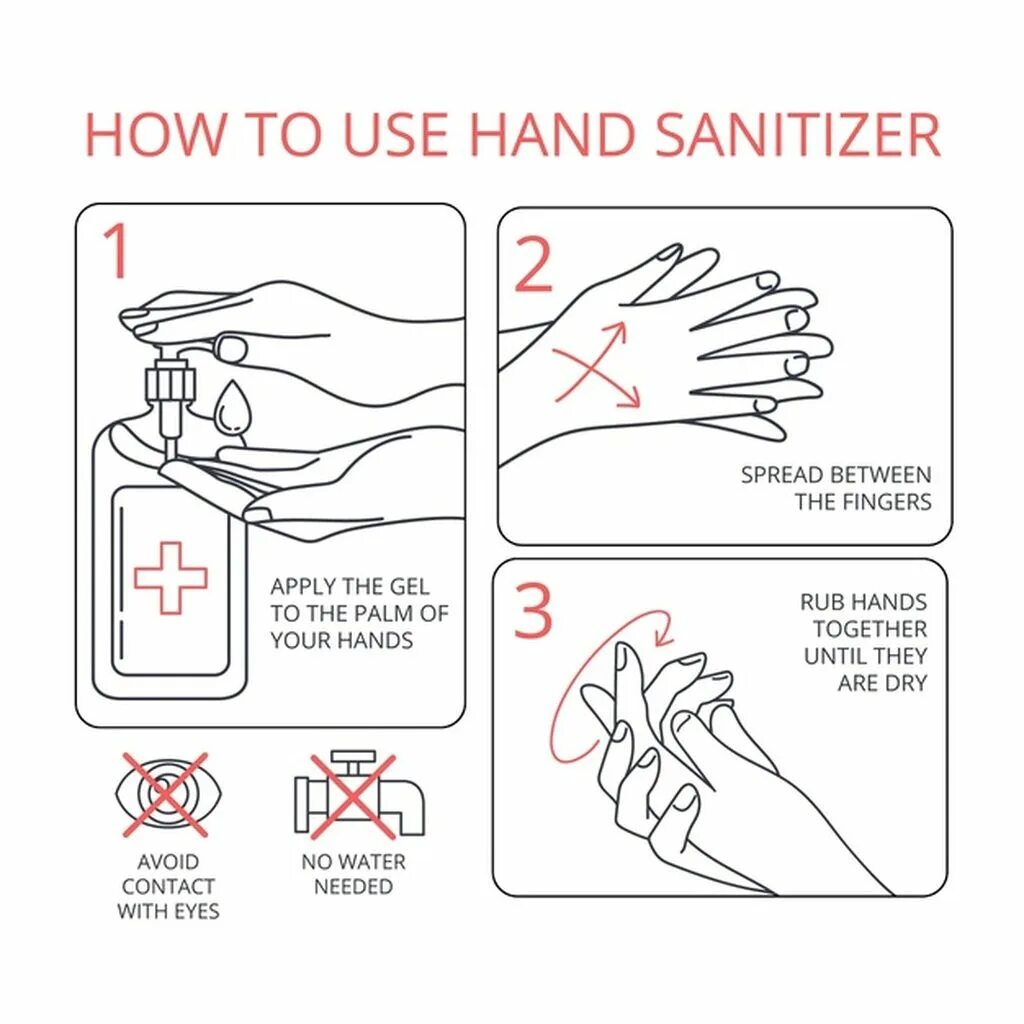 HOW TO USE HAND SANITIZER

1

APPLY THE GEL TO THE PALM OF YOUR HANDS

2

SPREAD BETWEEN THE FINGERS

3

RUB HANDS TOGETHER UNTIL THEY ARE DRY

AVOID CONTACT WITH EYES

NO WATER NEEDED