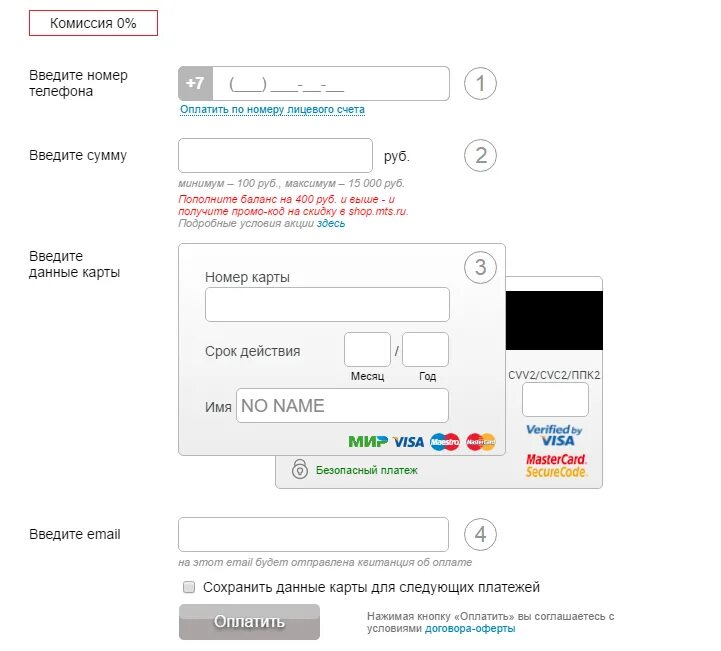 Комиссия 0%

Введите номер телефона

+7 (___) ___-__-__

1

Оплатить по номеру лицевого счета

Введите сумму

руб.

2

минимум – 100 руб., максимум – 15 000 руб.

Пополните баланс на 400 руб. и выше - и получите промо-код на скидку в shop.mts.ru.
Подробные условия акции здесь

Введите данные карты

3

Номер карты

Срок действия

/

Месяц

Год

Имя NO NAME

МИР VISA Maestro MasterCard

CVV2/CVC2/ППК2

Verified by VISA

MasterCard. SecureCode.

Безопасный платеж

Введите email

4

на этот email будет отправлена квитанция об оплате

Сохранить данные карты для следующих платежей

Оплатить

Нажимая кнопку «Оплатить» вы соглашаетесь с условиями договора-оферты