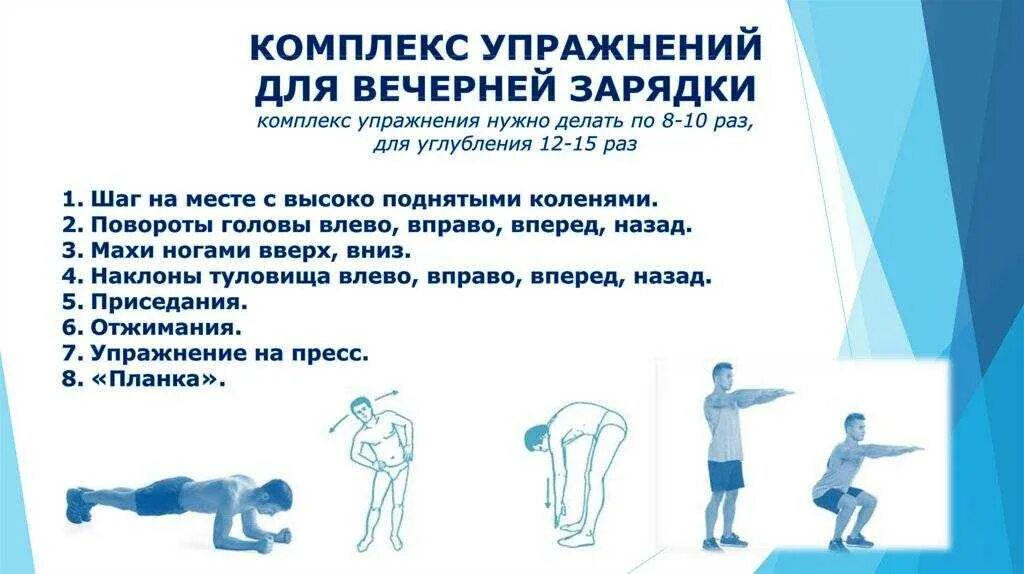 КОМПЛЕКС УПРАЖНЕНИЙ ДЛЯ ВЕЧЕРНЕЙ ЗАРЯДКИ
комплекс упражнения нужно делать по 8-10 раз, для углубления 12-15 раз

1. Шаг на месте с высоко поднятыми коленями.
2. Повороты головы влево, вправо, вперед, назад.
3. Махи ногами вверх, вниз.
4. Наклоны туловища влево, вправо, вперед, назад.
5. Приседания.
6. Отжимания.
7. Упражнение на пресс.
8. «Планка».