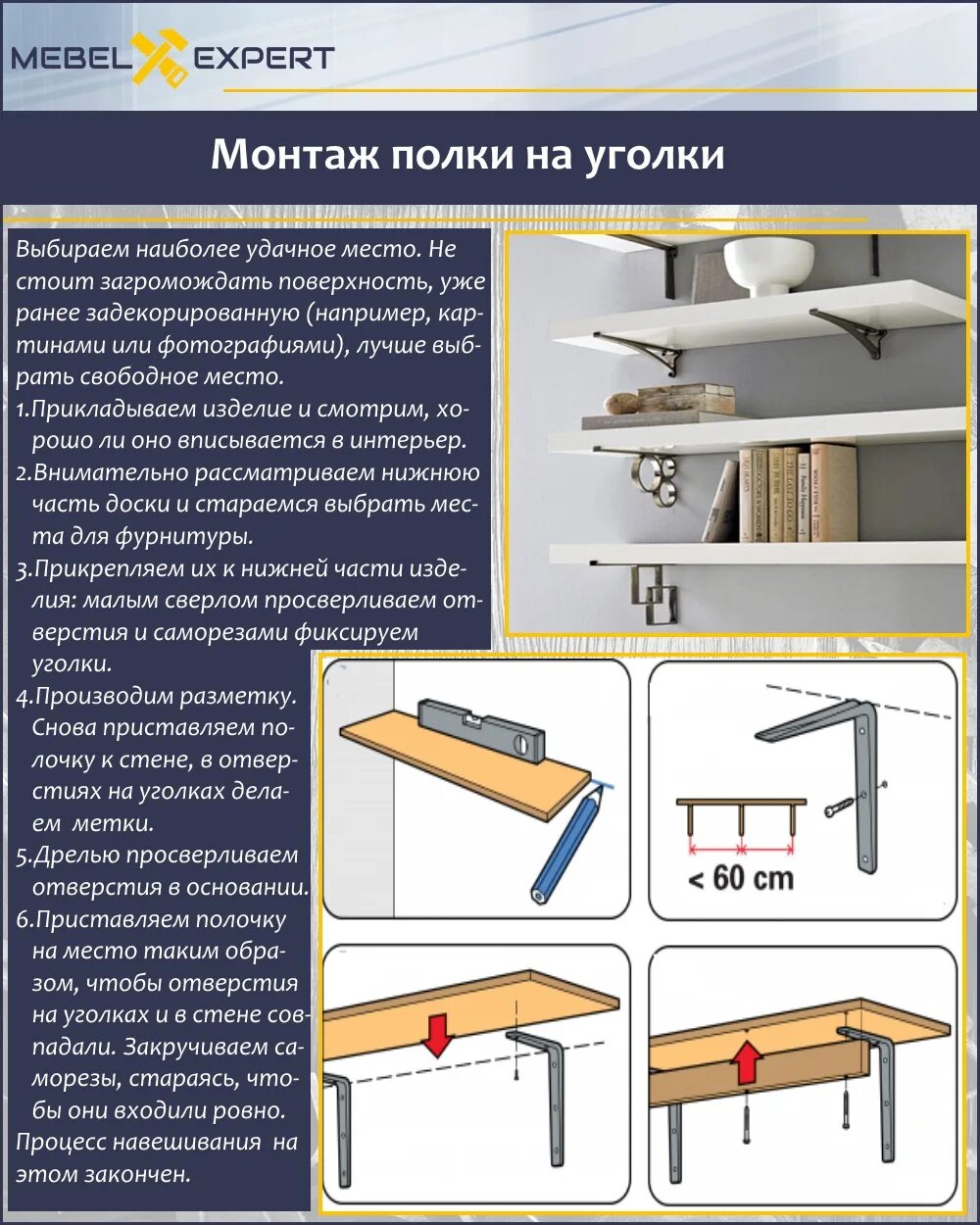 MEBEL EXPERT

Монтаж полки на уголки

Выбираем наиболее удачное место. Не стоит загромождать поверхность, уже ранее задекорированную (например, картинами или фотографиями), лучше выбрать свободное место.
1.Прикладываем изделие и смотрим, хорошо ли оно вписывается в интерьер.
2.Внимательно рассматриваем нижнюю часть доски и стараемся выбрать места для фурнитуры.
3.Прикрепляем их к нижней части изделия: малым сверлом просверливаем отверстия и саморезами фиксируем уголки.
4.Производим разметку. Снова приставляем полочку к стене, в отверстиях на уголках делаем метки.
5.Дрелью просверливаем отверстия в основании.
6.Приставляем полочку на место таким образом, чтобы отверстия на уголках и в стене совпадали. Закручиваем саморезы, стараясь, чтобы они входили ровно.
Процесс навешивания на этом закончен.

< 60 cm