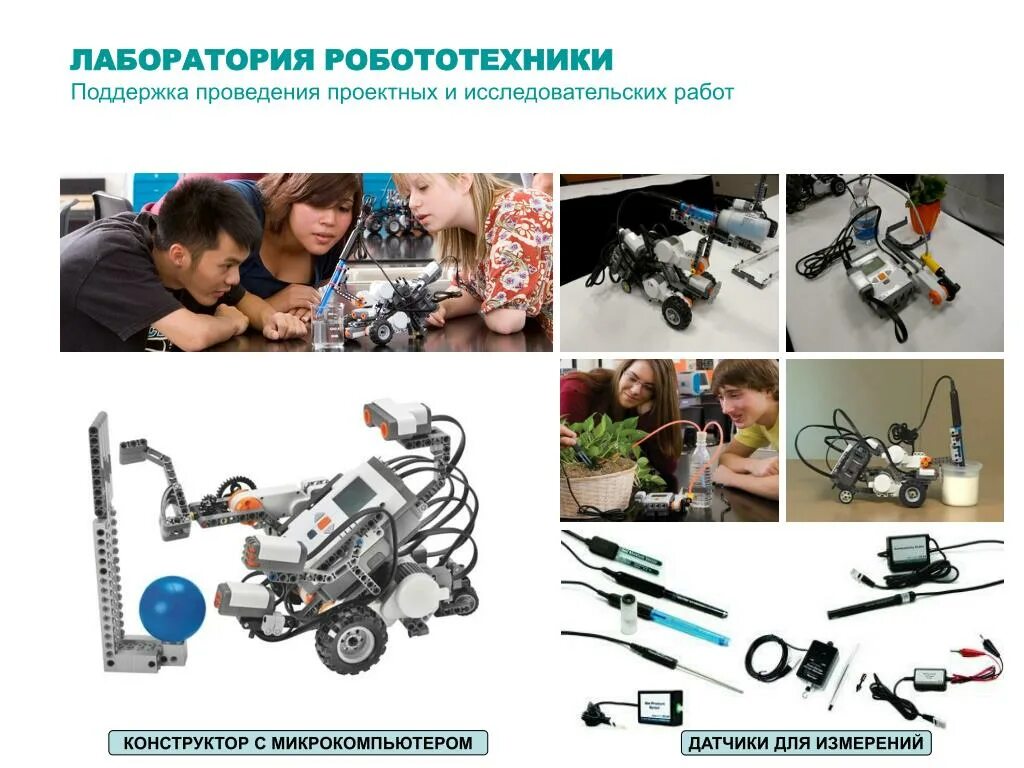 ЛАБОРАТОРИЯ РОБОТОТЕХНИКИ
Поддержка проведения проектных и исследовательских работ

КОНСТРУКТОР С МИКРОКОМПЬЮТЕРОМ

ДАТЧИКИ ДЛЯ ИЗМЕРЕНИЙ