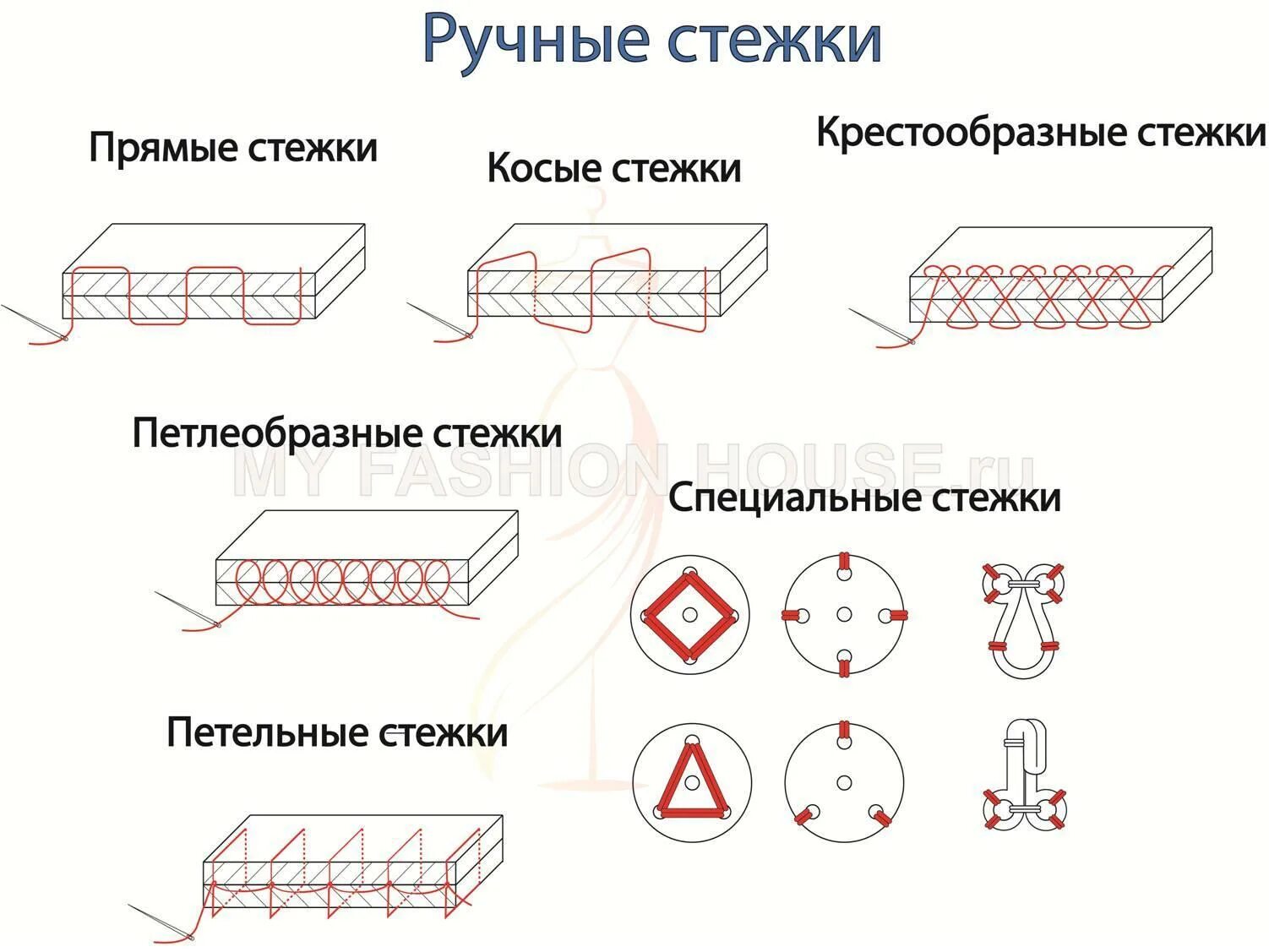 Ручные стежки

Прямые стежки

Косые стежки

Крестообразные стежки

Петлеобразные стежки

MY FASHION HOUSE.ru

Специальные стежки

Петельные стежки