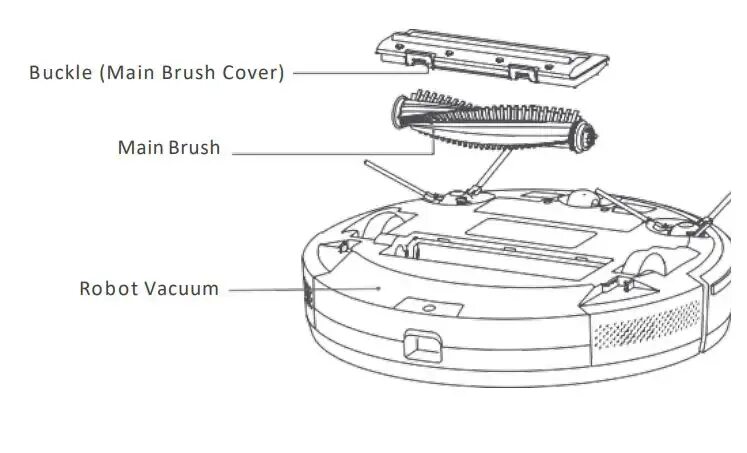 Buckle (Main Brush Cover)

Main Brush

Robot Vacuum