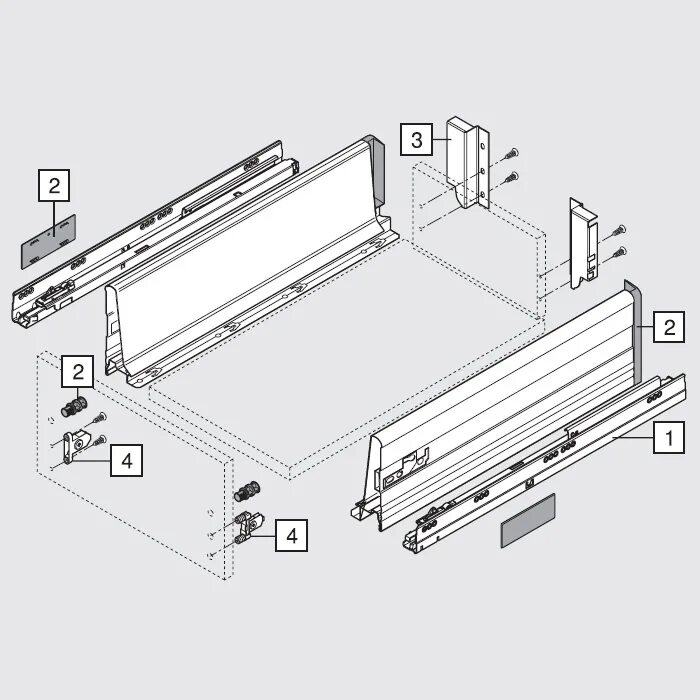 3
2
2
2
1
4
4