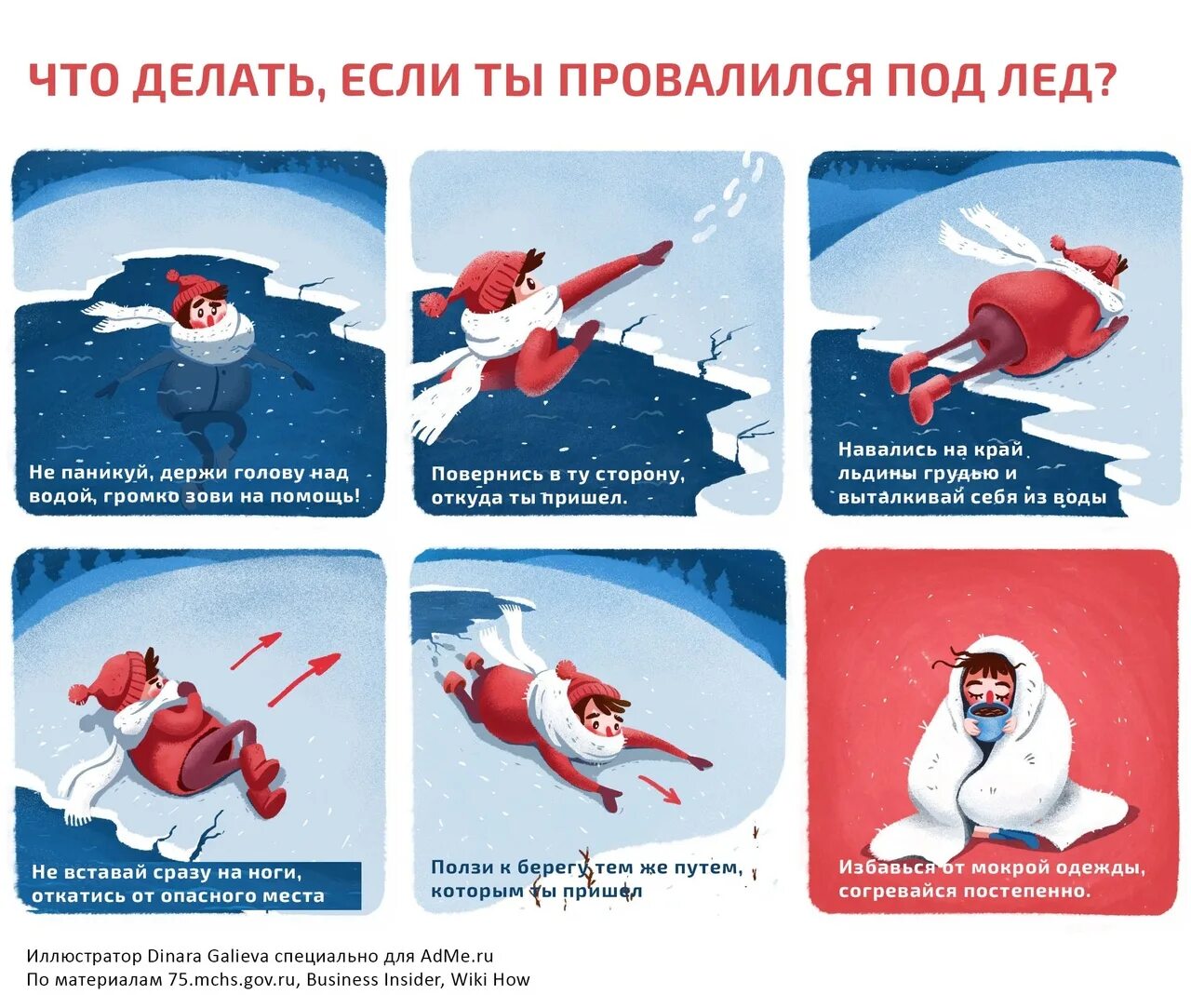 ЧТО ДЕЛАТЬ, ЕСЛИ ТЫ ПРОВАЛИЛСЯ ПОД ЛЕД?

Не паникуй, держи голову над водой, громко зови на помощь!

Повернись в ту сторону, откуда ты пришел.

Навались на край льдины грудью и выталкивай себя из воды

Не вставай сразу на ноги, откатись от опасного места

Ползи к берегу тем же путем, которым ты пришел

Избавься от мокрой одежды, согревайся постепенно.

Иллюстратор Dinara Galieva специально для AdMe.ru
По материалам 75.mchs.gov.ru, Business Insider, Wiki How