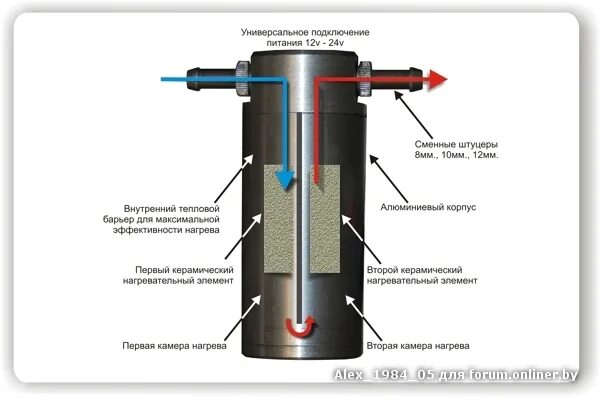 Универсальное подключение питания 12v - 24v

Сменные штуцеры 8мм., 10мм., 12мм.

Внутренний тепловой барьер для максимальной эффективности нагрева

Алюминиевый корпус

Первый керамический нагревательный элемент

Второй керамический нагревательный элемент

Первая камера нагрева

Вторая камера нагрева

Alex_1984_05 для forum.onliner.by