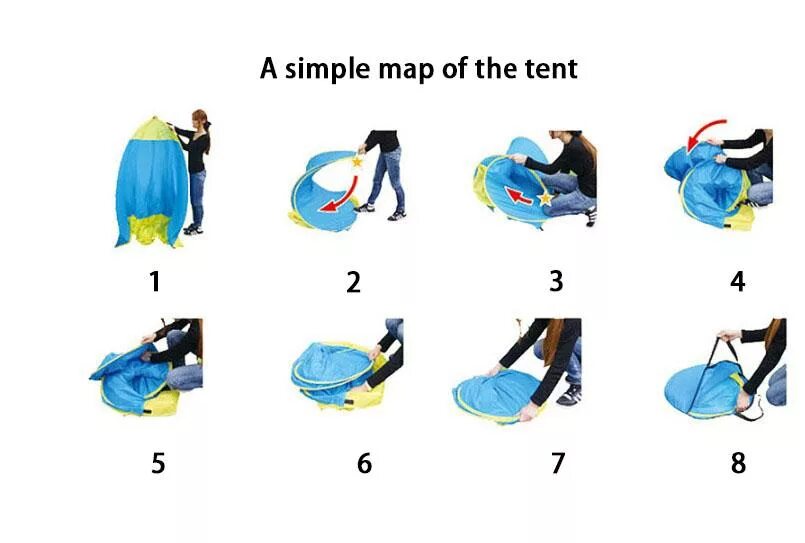 A simple map of the tent

1

2

3

4

5

6

7

8