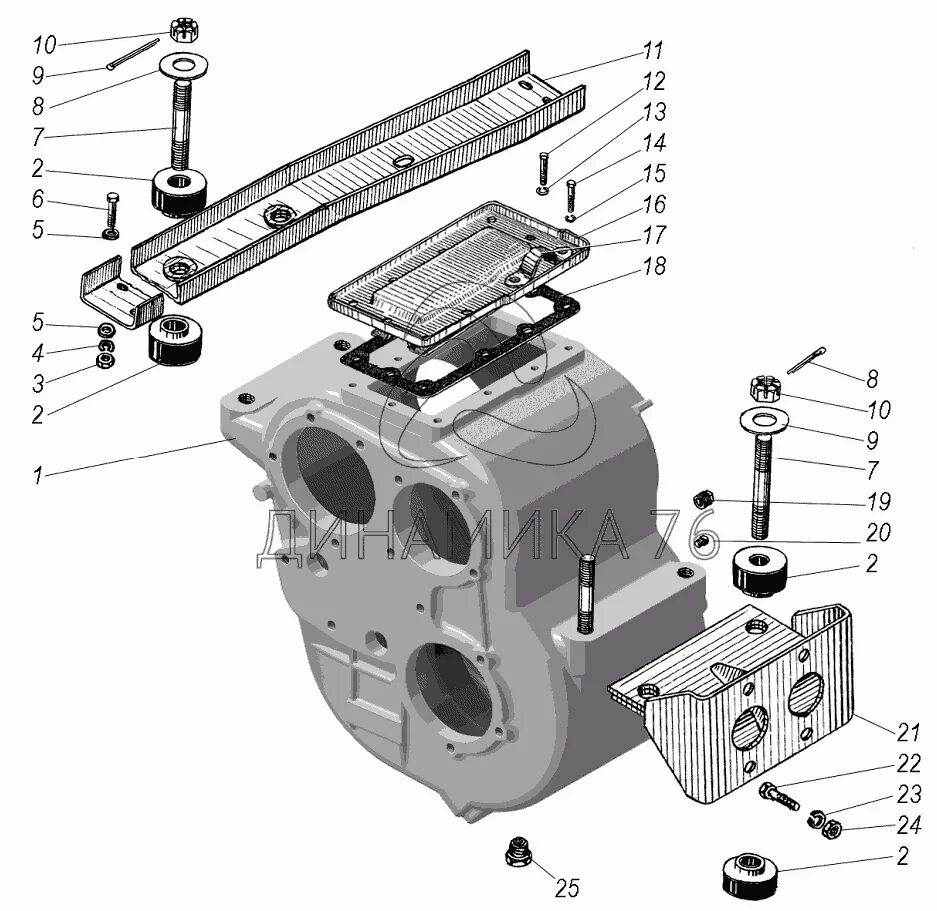 10
9
8
7
2
6
5
5
4
3
2
1
11
12
13
14
15
16
17
18
8
10
9
7
19
20
2
21
22
23
24
2
25
ДИНАМИКА 76