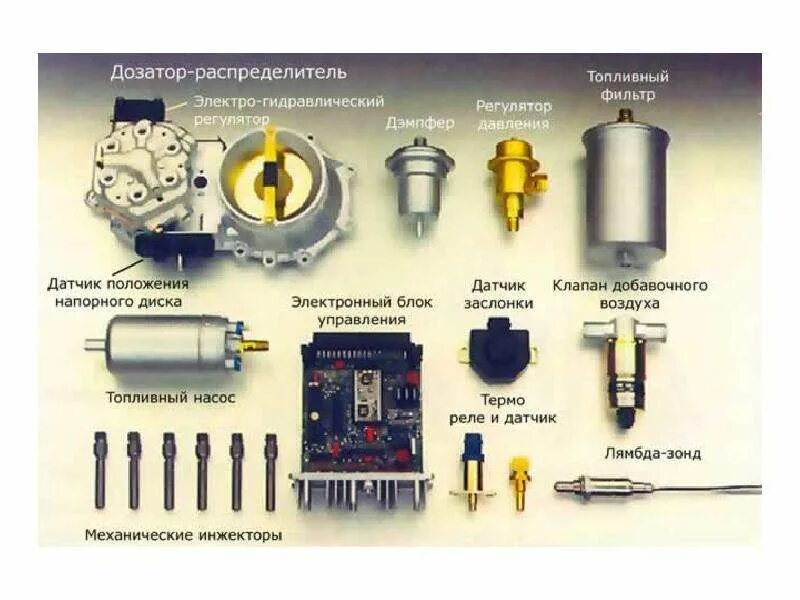 Дозатор-распределитель

Электро-гидравлический регулятор

Дэмпфер

Регулятор давления

Топливный фильтр

Датчик положения напорного диска

Электронный блок управления

Датчик заслонки

Клапан добавочного воздуха

Топливный насос

Термо реле и датчик

Лямбда-зонд

Механические инжекторы