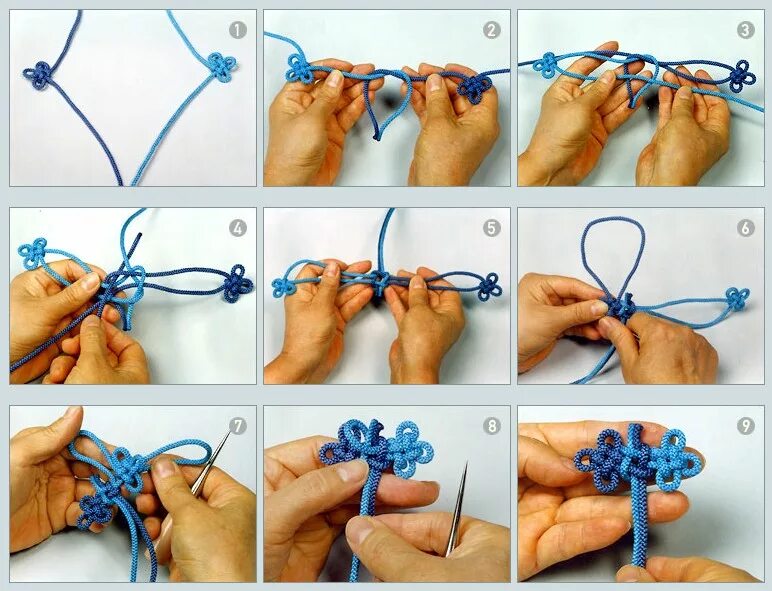 1

2

3

4

5

6

7

8

9