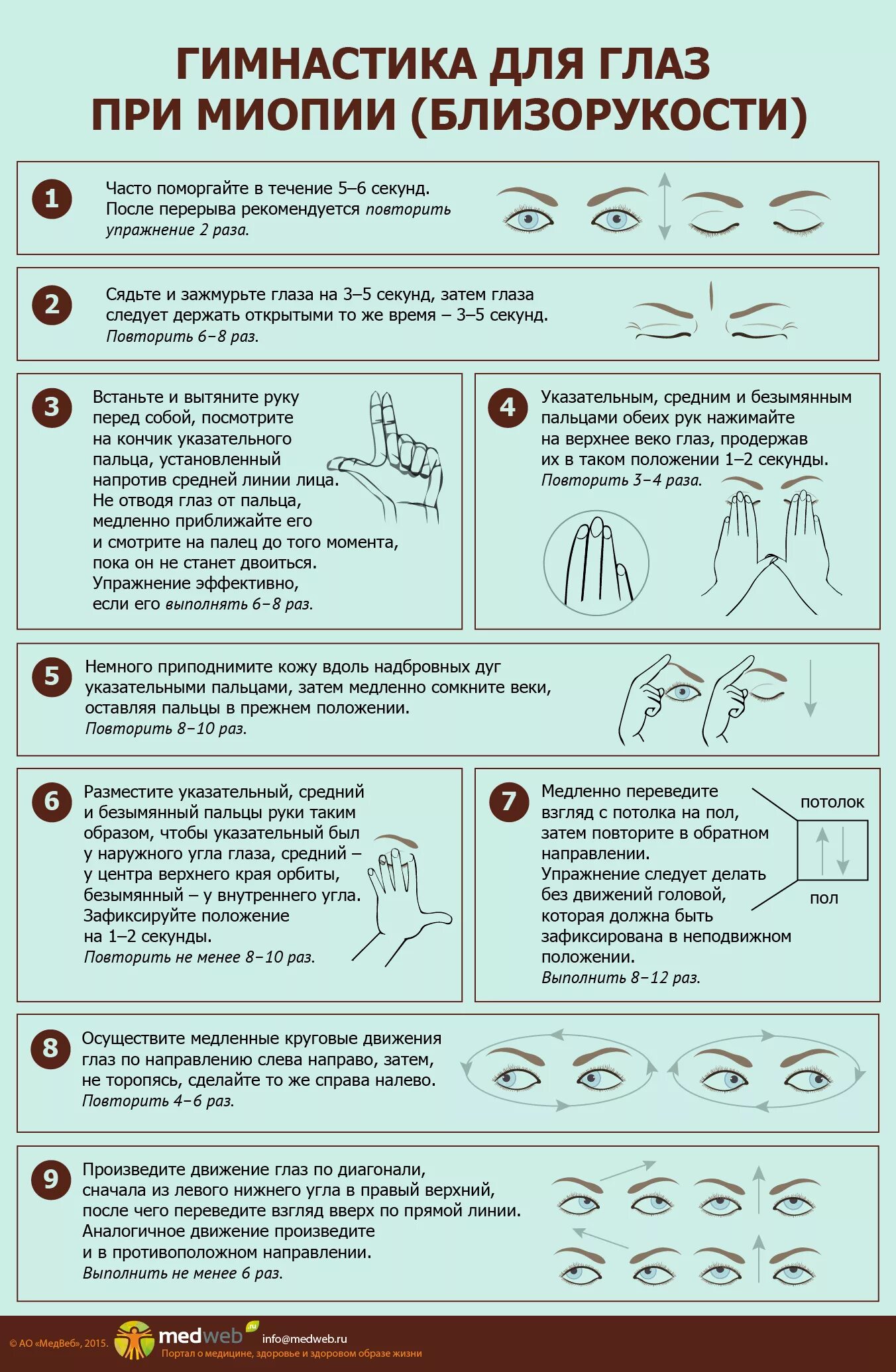 ГИМНАСТИКА ДЛЯ ГЛАЗ
ПРИ МИОПИИ (БЛИЗОРУКОСТИ)

1
Часто поморгайте в течение 5–6 секунд. После перерыва рекомендуется повторить упражнение 2 раза.

2
Сядьте и зажмурьте глаза на 3–5 секунд, затем глаза следует держать открытыми то же время – 3–5 секунд.
Повторить 6–8 раз.

3
Встаньте и вытяните руку перед собой, посмотрите на кончик указательного пальца, установленный напротив средней линии лица. Не отводя глаз от пальца, медленно приближайте его и смотрите на палец до того момента, пока он не станет двоиться. Упражнение эффективно, если его выполнять 6–8 раз.

4
Указательным, средним и безымянным пальцами обеих рук нажимайте на верхнее веко глаз, продержав их в таком положении 1–2 секунды.
Повторить 3–4 раза.

5
Немного приподнимите кожу вдоль надбровных дуг указательными пальцами, затем медленно сомкните веки, оставляя пальцы в прежнем положении.
Повторить 8–10 раз.

6
Разместите указательный, средний и безымянный пальцы руки таким образом, чтобы указательный был у наружного угла глаза, средний – у центра верхнего края орбиты, безымянный – у внутреннего угла. Зафиксируйте положение на 1–2 секунды.
Повторить не менее 8–10 раз.

7
Медленно переведите взгляд с потолка на пол, затем повторите в обратном направлении. Упражнение следует делать без движений головой, которая должна быть зафиксирована в неподвижном положении.
Выполнить 8–12 раз.
потолок
пол

8
Осуществите медленные круговые движения глаз по направлению слева направо, затем, не торопясь, сделайте то же справа налево.
Повторить 4–6 раз.

9
Произведите движение глаз по диагонали, сначала из левого нижнего угла в правый верхний, после чего переведите взгляд вверх по прямой линии. Аналогичное движение произведите и в противоположном направлении.
Выполнить не менее 6 раз.

© АО «МедВеб», 2015. medweb.ru info@medweb.ru
Портал о медицине, здоровье и здоровом образе жизни