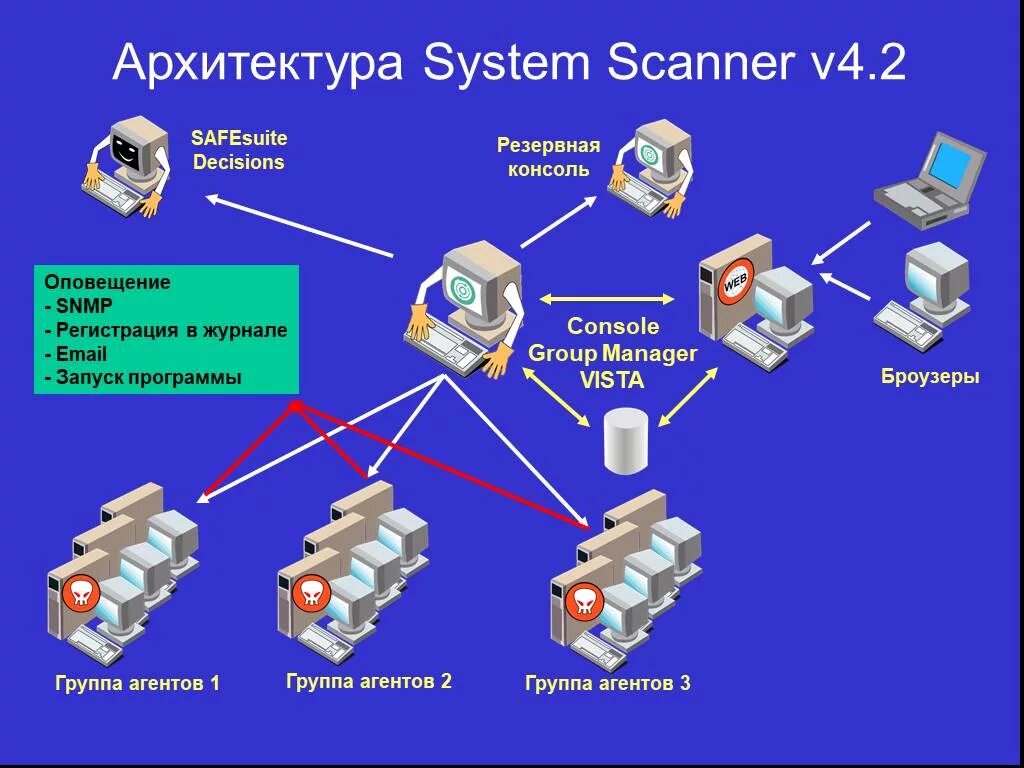 Архитектура System Scanner v4.2

SAFEsuite Decisions

Резервная консоль

Оповещение
- SNMP
- Регистрация в журнале
- Email
- Запуск программы

Console Group Manager VISTA

WEB

Броузеры

Группа агентов 1

Группа агентов 2

Группа агентов 3