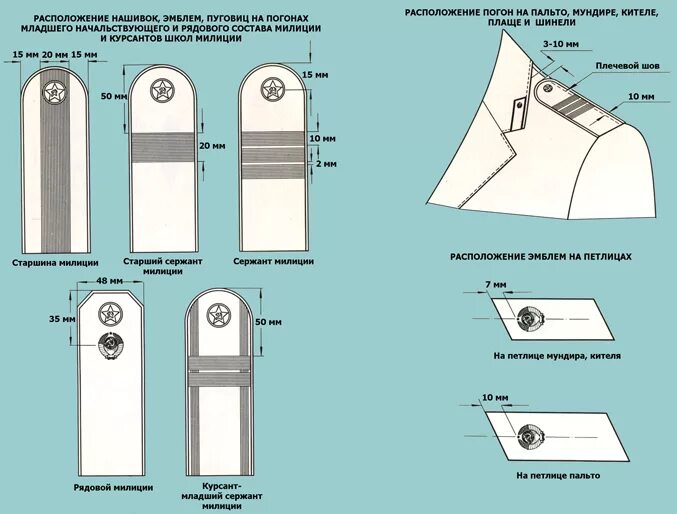 РАСПОЛОЖЕНИЕ НАШИВОК, ЭМБЛЕМ, ПУГОВИЦ НА ПОГОНАХ МЛАДШЕГО НАЧАЛЬСТВУЮЩЕГО И РЯДОВОГО СОСТАВА МИЛИЦИИ И КУРСАНТОВ ШКОЛ МИЛИЦИИ

15 мм 20 мм 15 мм

50 мм

20 мм

15 мм

10 мм

2 мм

Старшина милиции

Старший сержант милиции

Сержант милиции

48 мм

35 мм

50 мм

Рядовой милиции

Курсант-младший сержант милиции

РАСПОЛОЖЕНИЕ ПОГОН НА ПАЛЬТО, МУНДИРЕ, КИТЕЛЕ, ПЛАЩЕ И ШИНЕЛИ

3-10 мм

Плечевой шов

10 мм

РАСПОЛОЖЕНИЕ ЭМБЛЕМ НА ПЕТЛИЦАХ

7 мм

На петлице мундира, кителя

10 мм

На петлице пальто