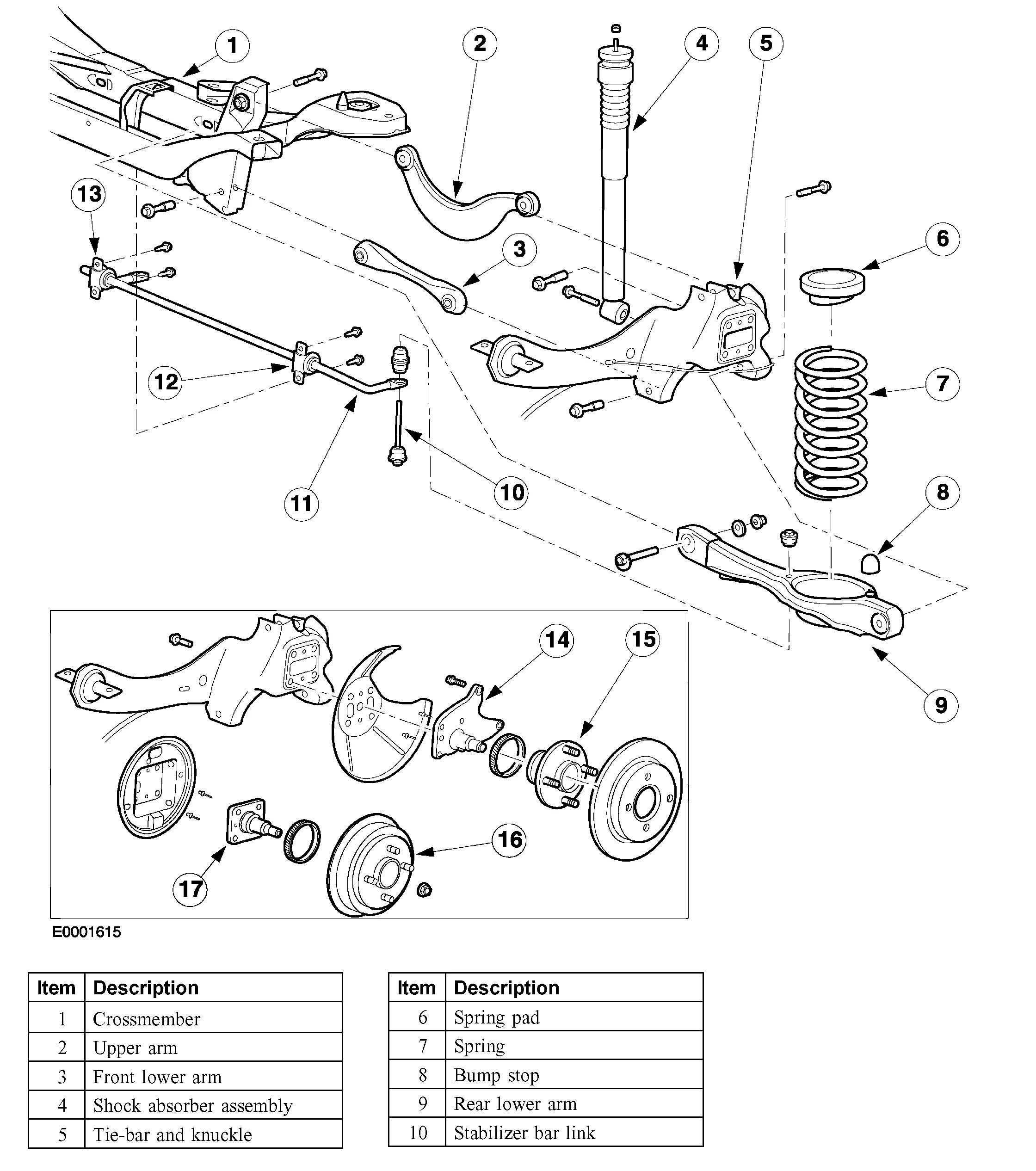 1
2
4
5
13
3
6
12
7
11
10
8
9
14
15
16
17
E0001615

| Item | Description |
|---|---|
| 1 | Crossmember |
| 2 | Upper arm |
| 3 | Front lower arm |
| 4 | Shock absorber assembly |
| 5 | Tie-bar and knuckle |

| Item | Description |
|---|---|
| 6 | Spring pad |
| 7 | Spring |
| 8 | Bump stop |
| 9 | Rear lower arm |
| 10 | Stabilizer bar link |