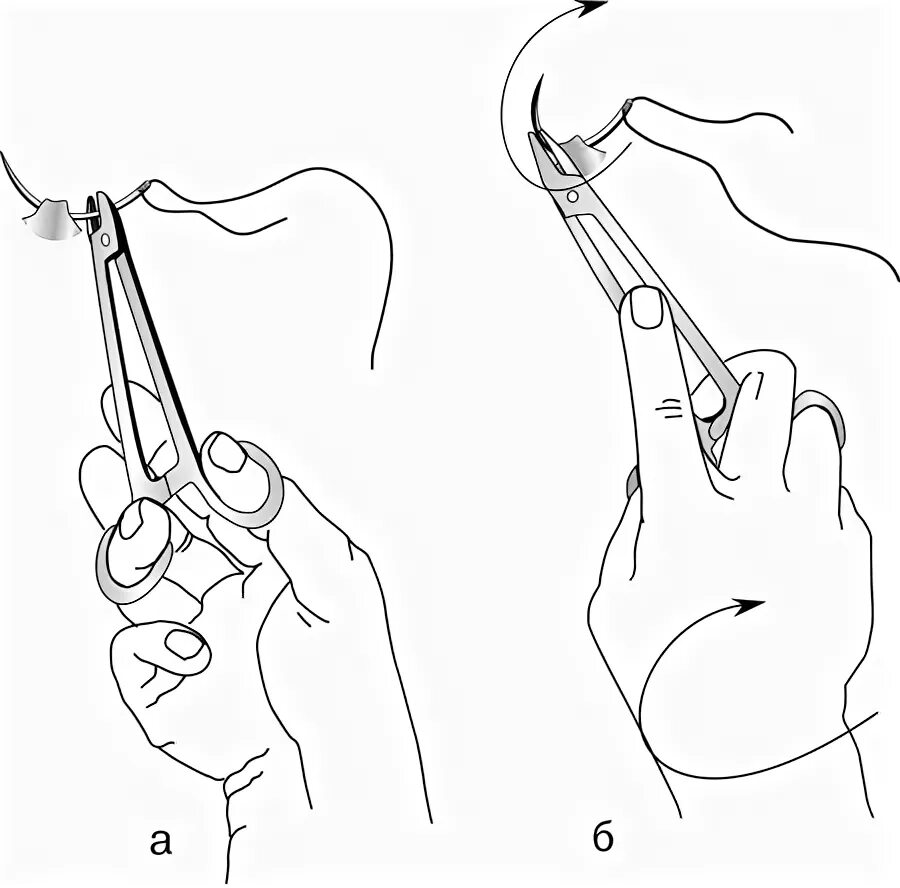 а

б