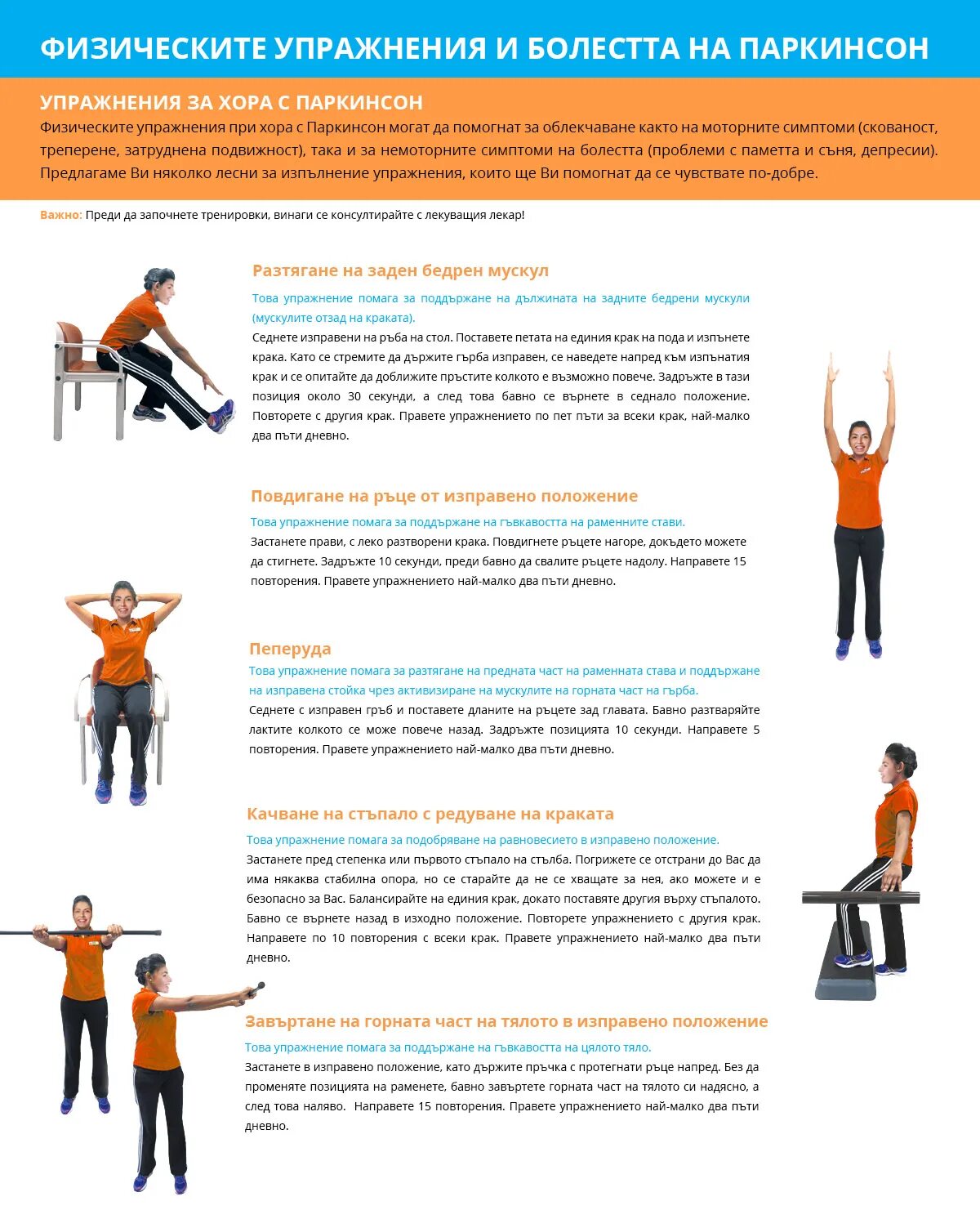 ФИЗИЧЕСКИТЕ УПРАЖНЕНИЯ И БОЛЕСТТА НА ПАРКИНСОН

УПРАЖНЕНИЯ ЗА ХОРА С ПАРКИНСОН
Физическите упражнения при хора с Паркинсон могат да помогнат за облекчаване както на моторните симптоми (скованост, треперене, затруднена подвижност), така и за немоторните симптоми на болестта (проблеми с паметта и съня, депресии). Предлагаме Ви няколко лесни за изпълнение упражнения, които ще Ви помогнат да се чувствате по-добре.

Важно: Преди да започнете тренировки, винаги се консултирайте с лекуващия лекар!

Разтягане на заден бедрен мускул
Това упражнение помага за поддържане на дължината на задните бедрени мускули (мускулите отзад на краката).
Седнете изправени на ръба на стол. Поставете петата на единия крак на пода и изпънете крака. Като се стремите да държите гърба изправен, се наведете напред към изпънатия крак и се опитайте да доближите пръстите колкото е възможно повече. Задръжте в тази позиция около 30 секунди, а след това бавно се върнете в седнало положение. Повторете с другия крак. Правете упражнението по пет пъти за всеки крак, най-малко два пъти дневно.

Повдигане на ръце от изправено положение
Това упражнение помага за поддържане на гъвкавостта на раменните стави.
Застанете прави, с леко разтворени крака. Повдигнете ръцете нагоре, докъдето можете да стигнете. Задръжте 10 секунди, преди бавно да свалите ръцете надолу. Направете 15 повторения. Правете упражнението най-малко два пъти дневно.

Пеперуда
Това упражнение помага за разтягане на предната част на раменната става и поддържане на изправена стойка чрез активизиране на мускулите на горната част на гърба.
Седнете с изправен гръб и поставете дланите на ръцете зад главата. Бавно разтваряйте лактите колкото се може повече назад. Задръжте позицията 10 секунди. Направете 5 повторения. Правете упражнението най-малко два пъти дневно.

Качване на стъпало с редуване на краката
Това упражнение помага за подобряване на равновесието в изправено положение.
Застанете пред степенка или първото стъпало на стълба. Погрижете се отстрани до Вас да има някаква стабилна опора, но се старайте да не се хващате за нея, ако можете и е безопасно за Вас. Балансирайте на единия крак, докато поставяте другия върху стъпалото. Бавно се върнете назад в изходно положение. Повторете упражнението с другия крак. Направете по 10 повторения с всеки крак. Правете упражнението най-малко два пъти дневно.

Завъртане на горната част на тялото в изправено положение
Това упражнение помага за поддържане на гъвкавостта на цялото тяло.
Застанете в изправено положение, като държите пръчка с протегнати ръце напред. Без да променяте позицията на раменете, бавно завъртете горната част на тялото си надясно, а след това наляво. Направете 15 повторения. Правете упражнението най-малко два пъти дневно.