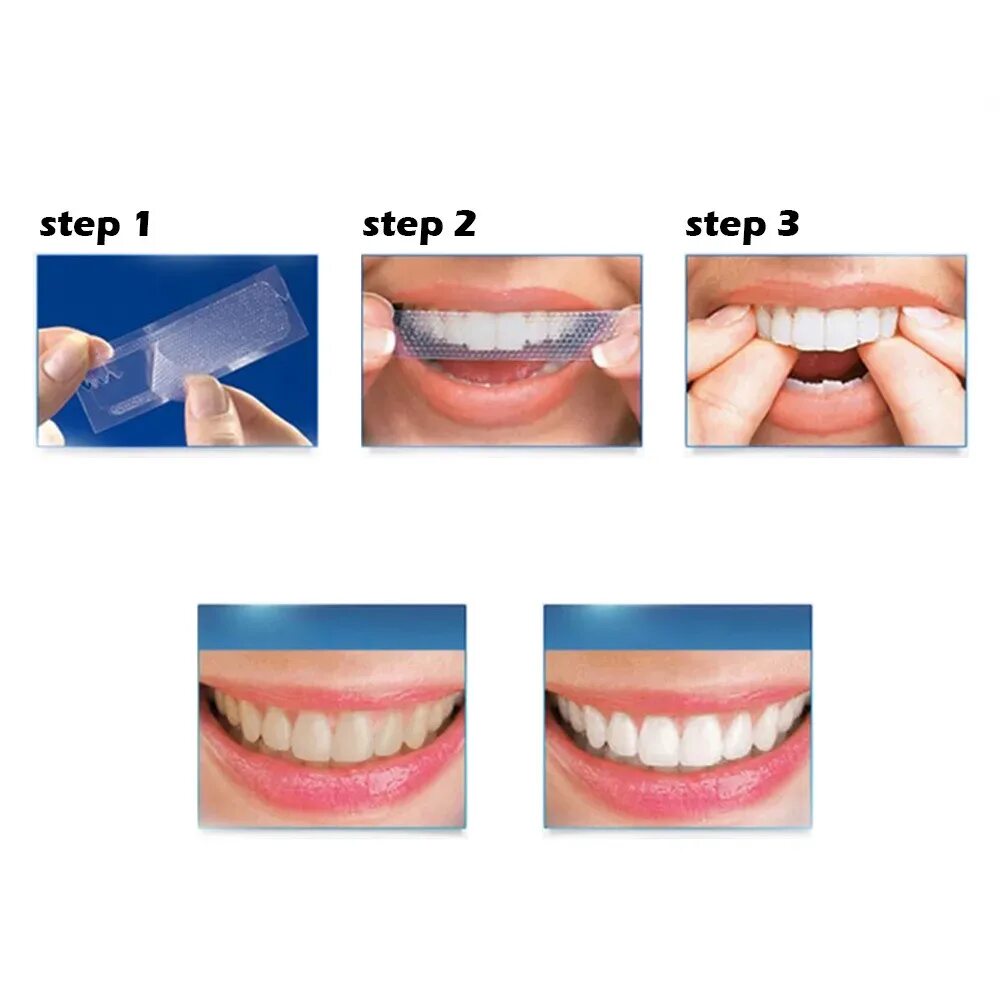 step 1

step 2

step 3