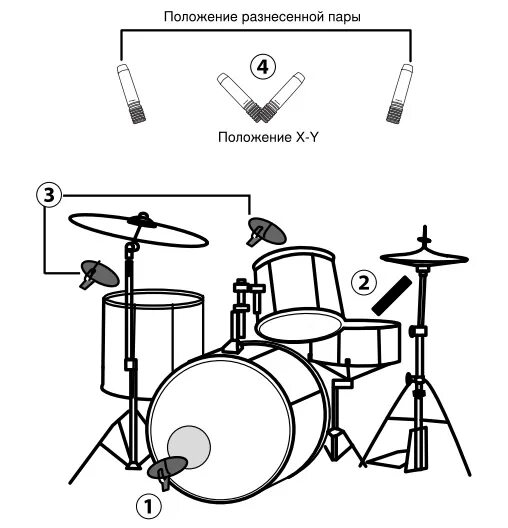 Положение разнесенной пары

4

Положение X-Y

3

2

1