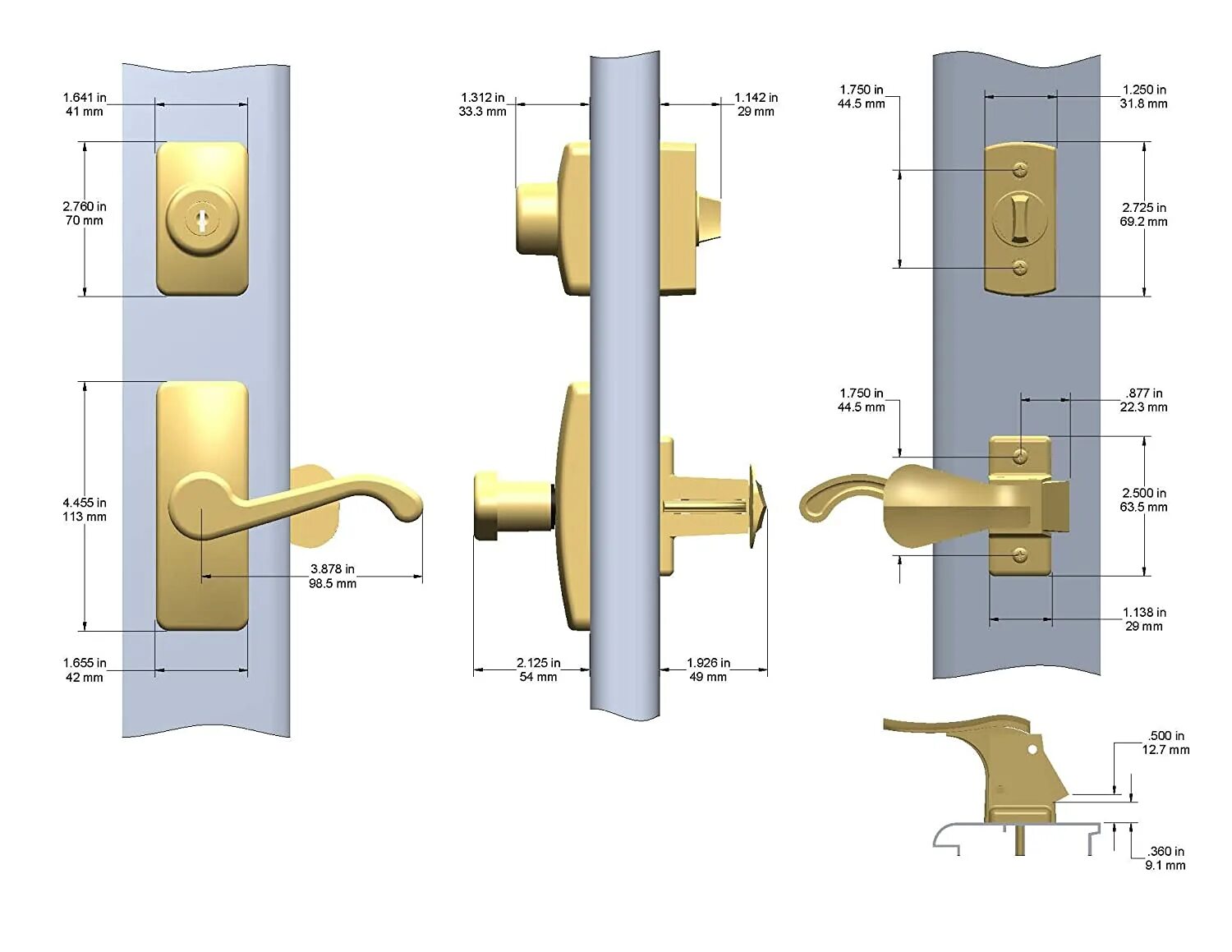 1.641 in
41 mm

2.760 in
70 mm

4.455 in
113 mm

3.878 in
98.5 mm

1.655 in
42 mm

1.312 in
33.3 mm

1.142 in
29 mm

2.125 in
54 mm

1.926 in
49 mm

1.750 in
44.5 mm

1.250 in
31.8 mm

2.725 in
69.2 mm

1.750 in
44.5 mm

.877 in
22.3 mm

2.500 in
63.5 mm

1.138 in
29 mm

.500 in
12.7 mm

.360 in
9.1 mm