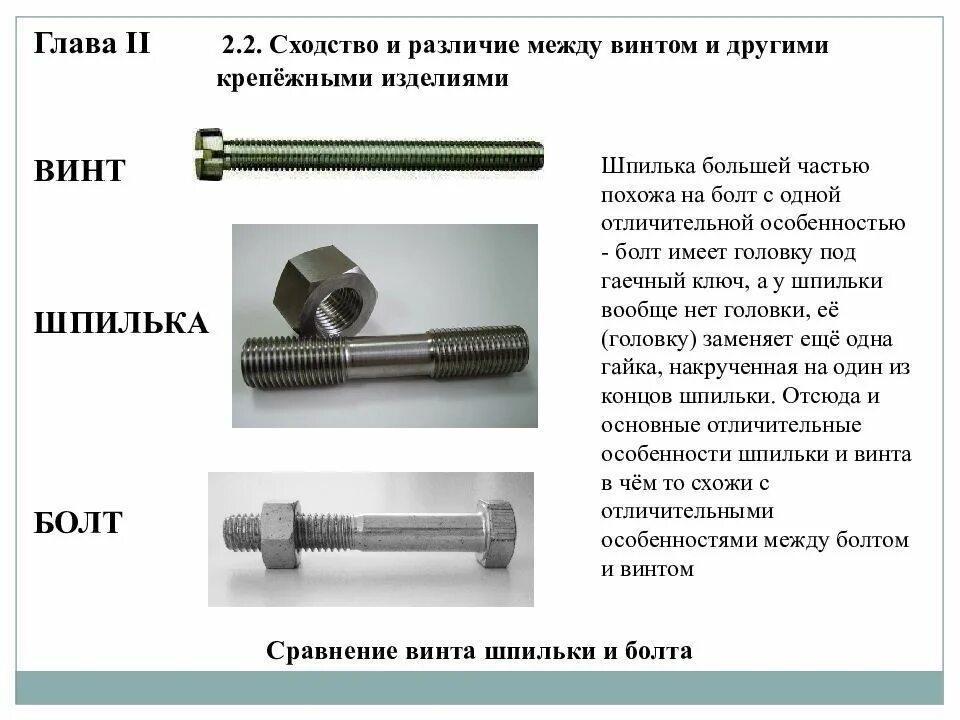 Глава II

2.2. Сходство и различие между винтом и другими крепёжными изделиями

ВИНТ

ШПИЛЬКА

БОЛТ

Шпилька большей частью похожа на болт с одной отличительной особенностью - болт имеет головку под гаечный ключ, а у шпильки вообще нет головки, её (головку) заменяет ещё одна гайка, накрученная на один из концов шпильки. Отсюда и основные отличительные особенности шпильки и винта в чём то схожи с отличительными особенностями между болтом и винтом

Сравнение винта шпильки и болта